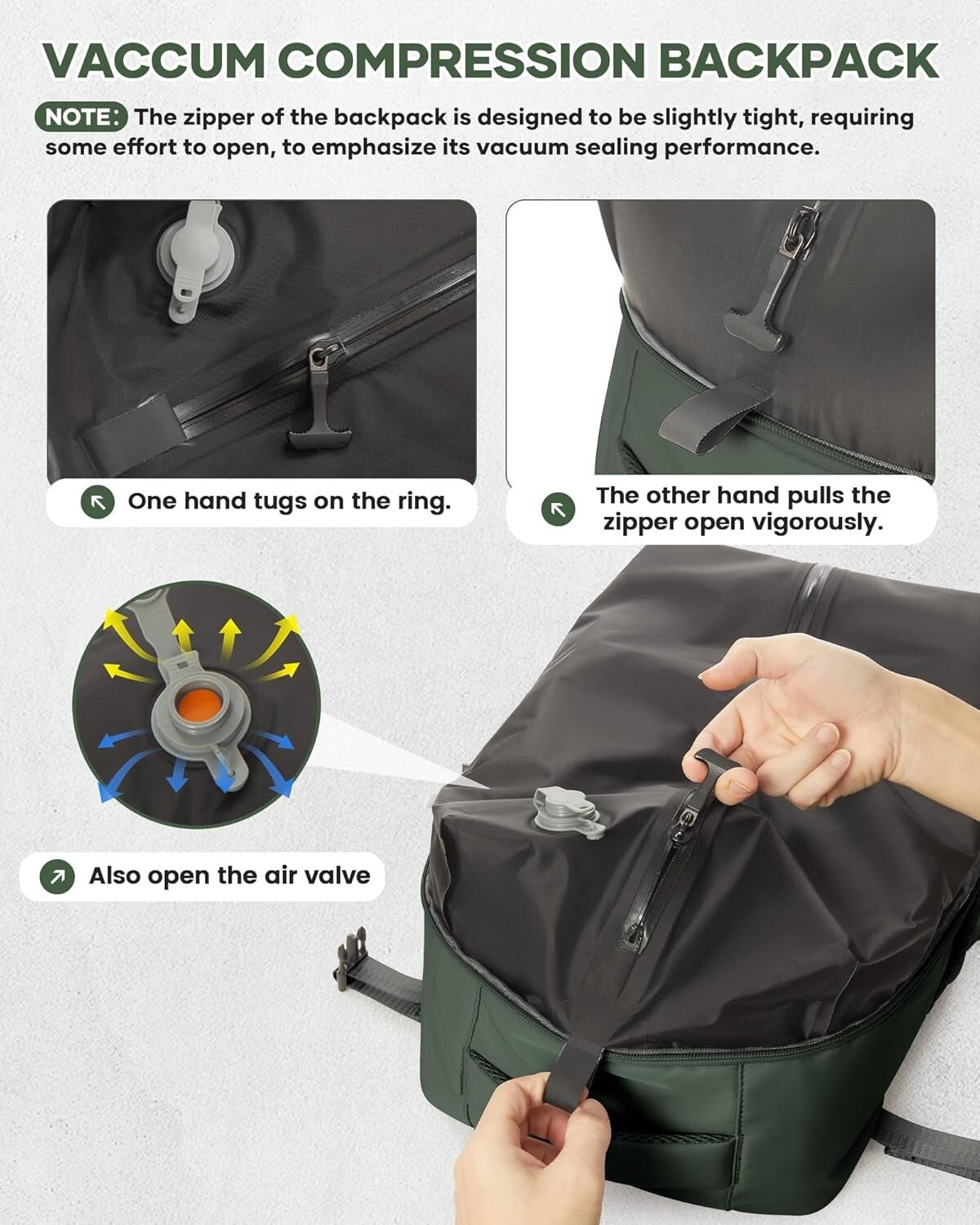 VACCUM COMPRESSION BACKPACK

NOTE: The zipper of the backpack is designed to be slightly tight, requiring some effort to open, to emphasize its vacuum sealing performance.

One hand tugs on the ring.

The other hand pulls the zipper open vigorously.

Also open the air valve