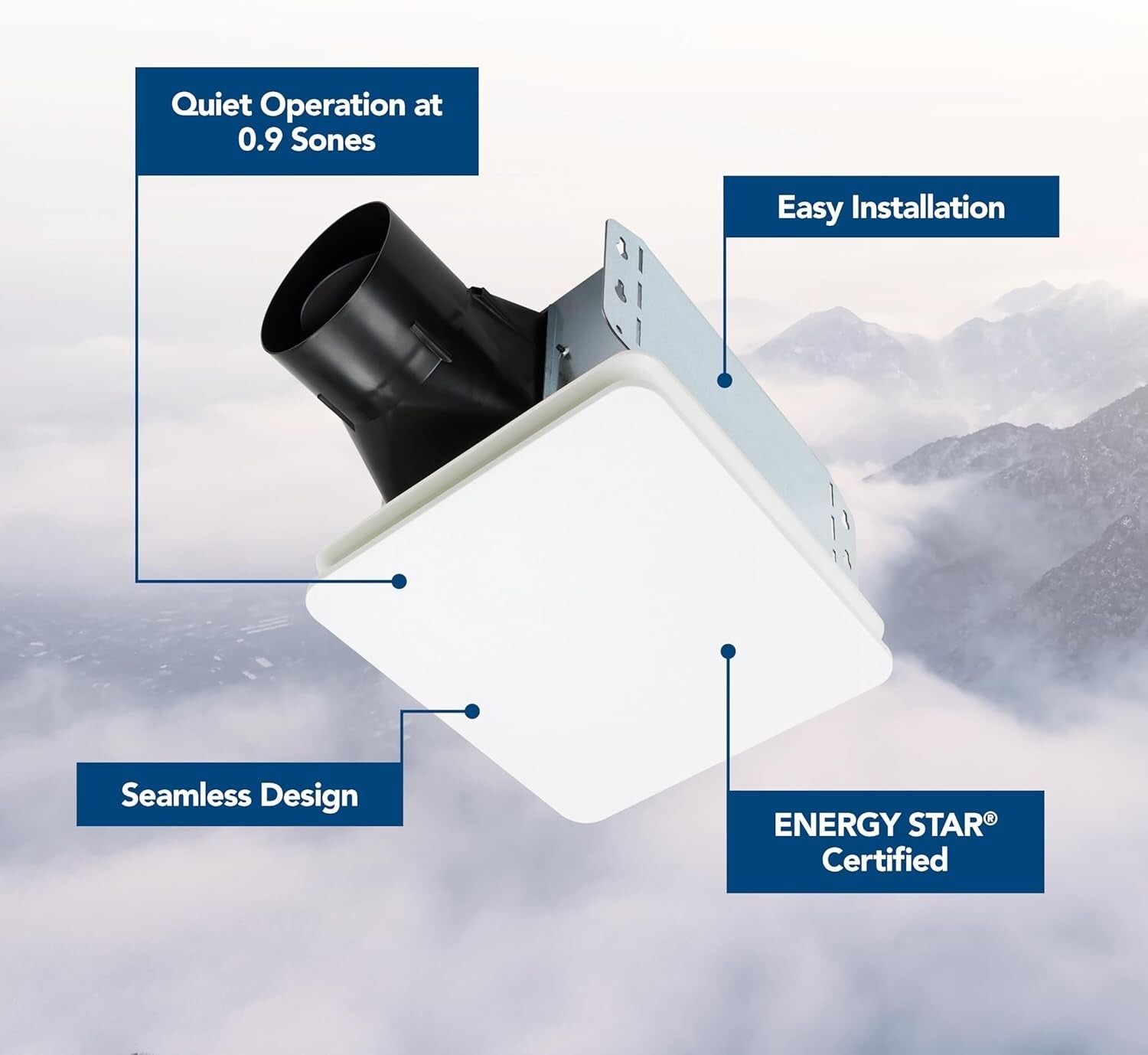 Quiet Operation at 0.9 Sones

Easy Installation

Seamless Design

ENERGY STAR® Certified