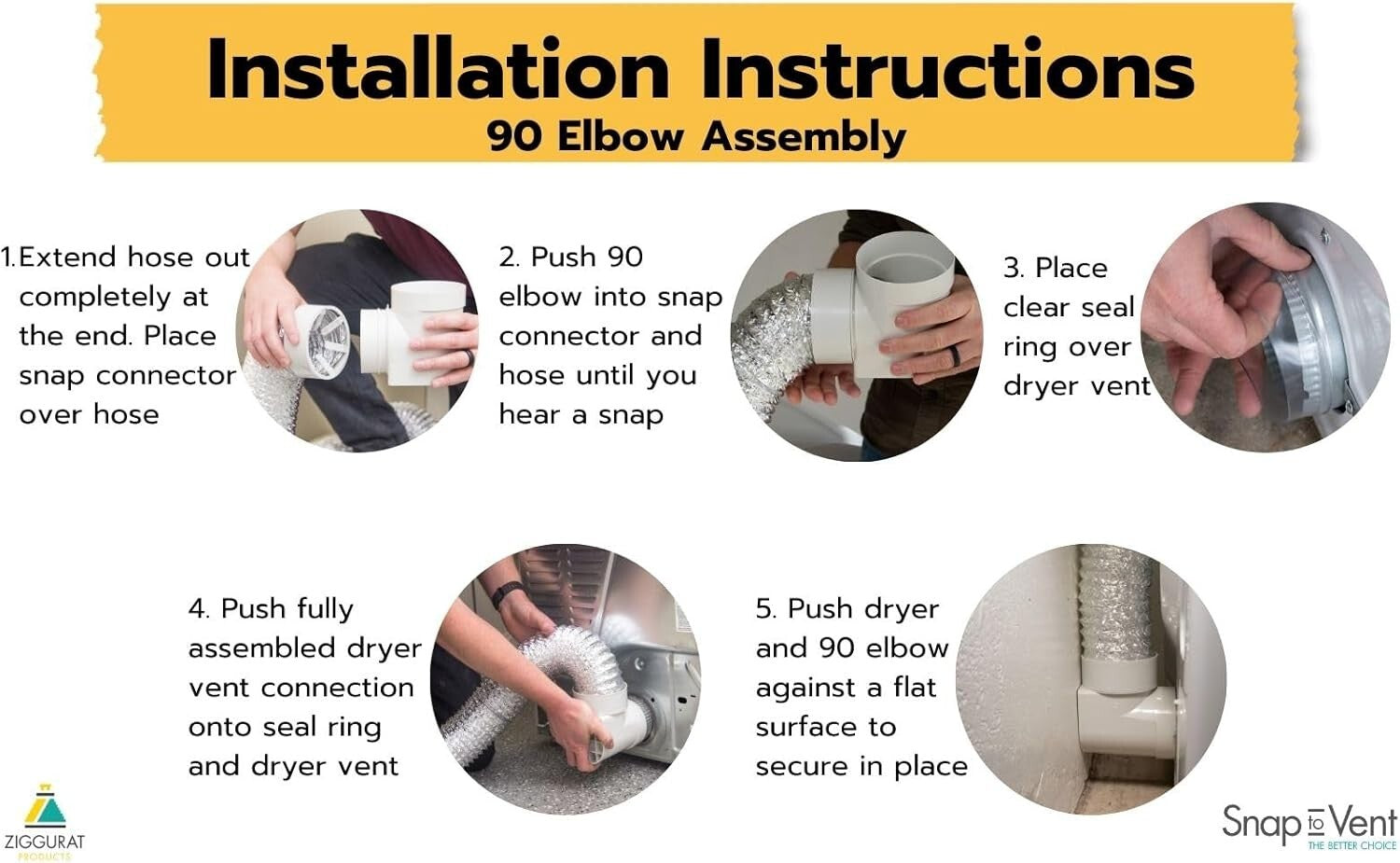 Installation Instructions
90 Elbow Assembly

1.Extend hose out completely at the end. Place snap connector over hose

2. Push 90 elbow into snap connector and hose until you hear a snap

3. Place clear seal ring over dryer vent

4. Push fully assembled dryer vent connection onto seal ring and dryer vent

5. Push dryer and 90 elbow against a flat surface to secure in place

ZIGGURAT PRODUCTS

Snap to Vent
THE BETTER CHOICE