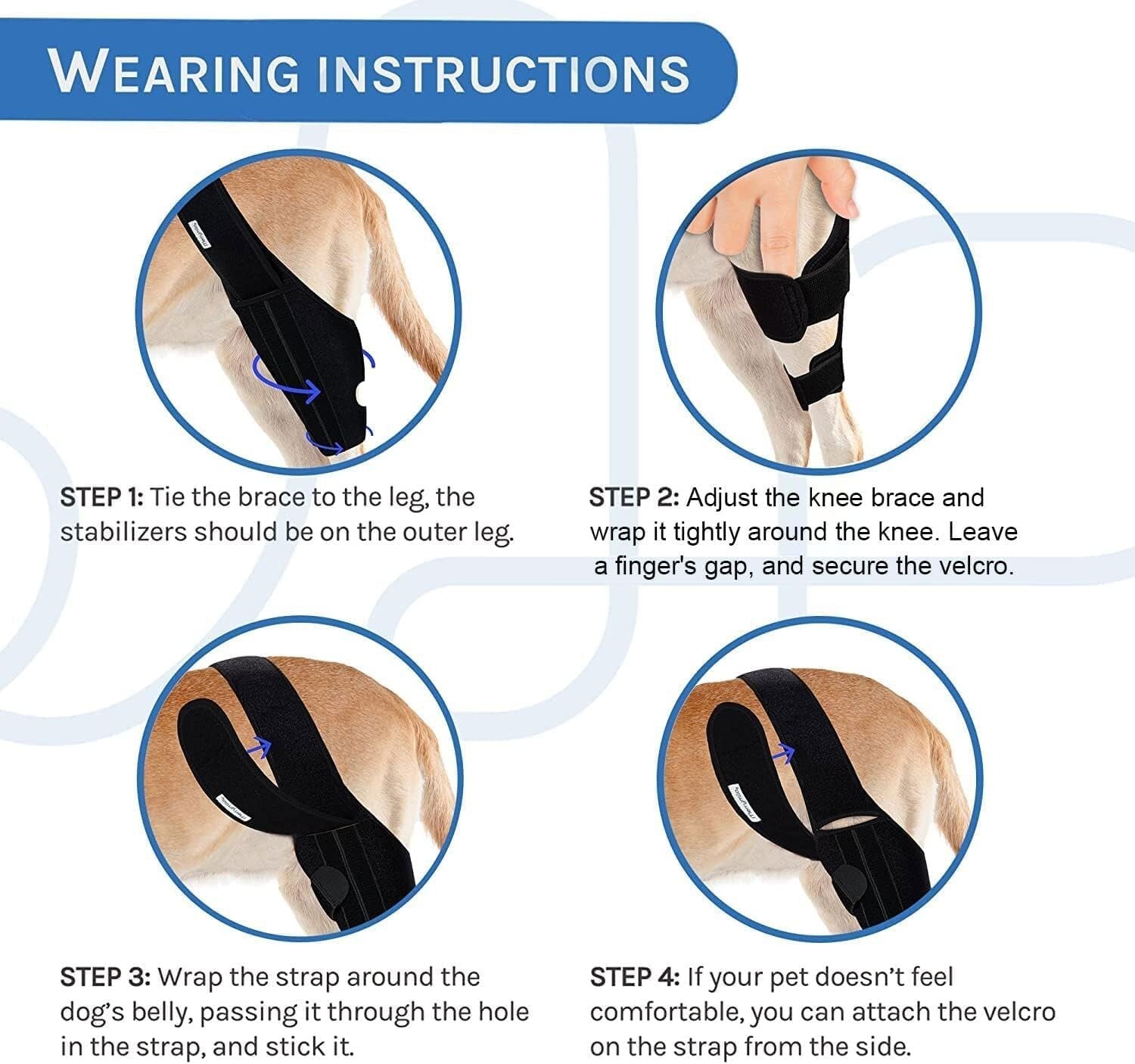 WEARING INSTRUCTIONS

STEP 1: Tie the brace to the leg, the stabilizers should be on the outer leg.

STEP 2: Adjust the knee brace and wrap it tightly around the knee. Leave a finger's gap, and secure the velcro.

STEP 3: Wrap the strap around the dog's belly, passing it through the hole in the strap, and stick it.

STEP 4: If your pet doesn't feel comfortable, you can attach the velcro on the strap from the side.