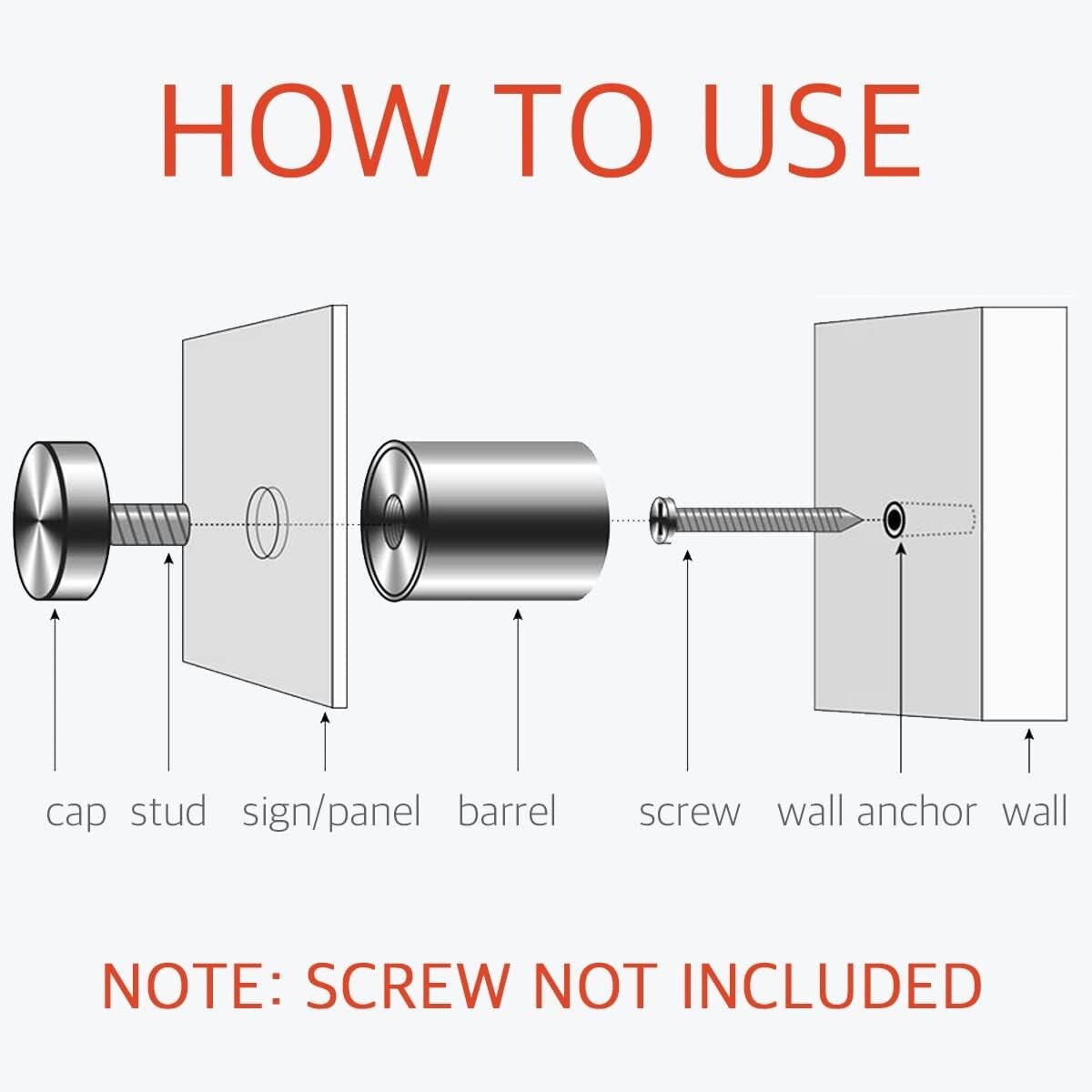 HOW TO USE

cap stud sign/panel barrel screw wall anchor wall

NOTE: SCREW NOT INCLUDED