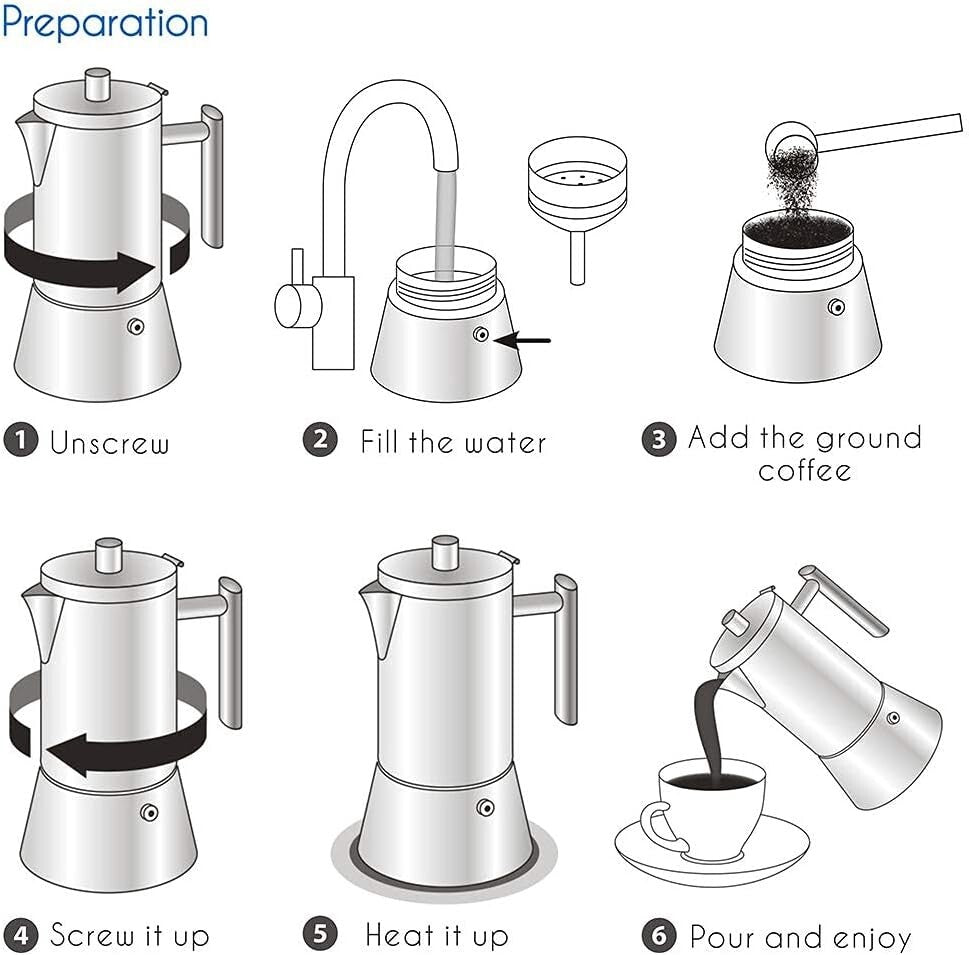 Preparation

1 Unscrew

2 Fill the water

3 Add the ground coffee

4 Screw it up

5 Heat it up

6 Pour and enjoy