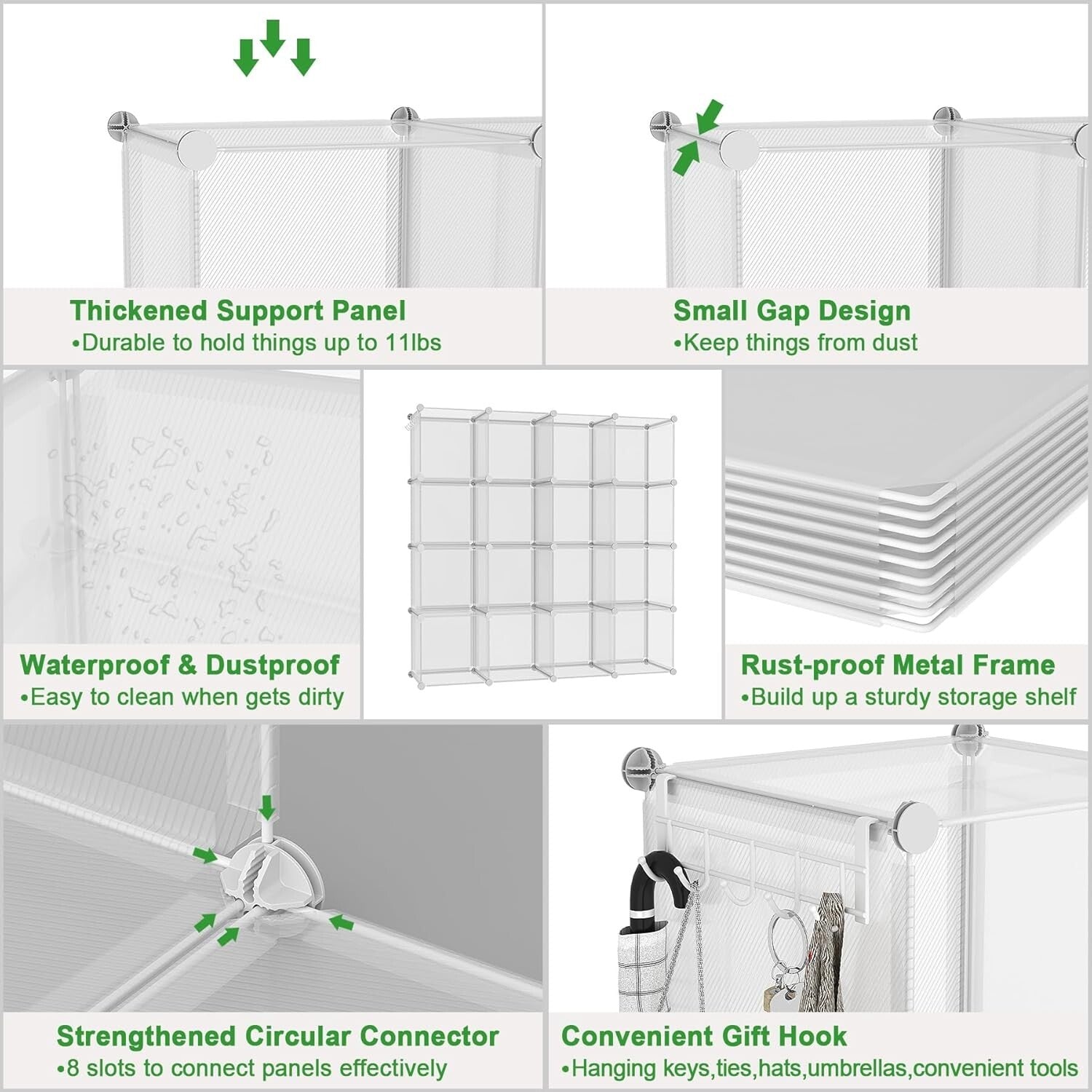 Thickened Support Panel
•Durable to hold things up to 11lbs

Small Gap Design
•Keep things from dust

Waterproof & Dustproof
•Easy to clean when gets dirty

Rust-proof Metal Frame
•Build up a sturdy storage shelf

Strengthened Circular Connector
•8 slots to connect panels effectively

Convenient Gift Hook
•Hanging keys,ties,hats,umbrellas,convenient tools