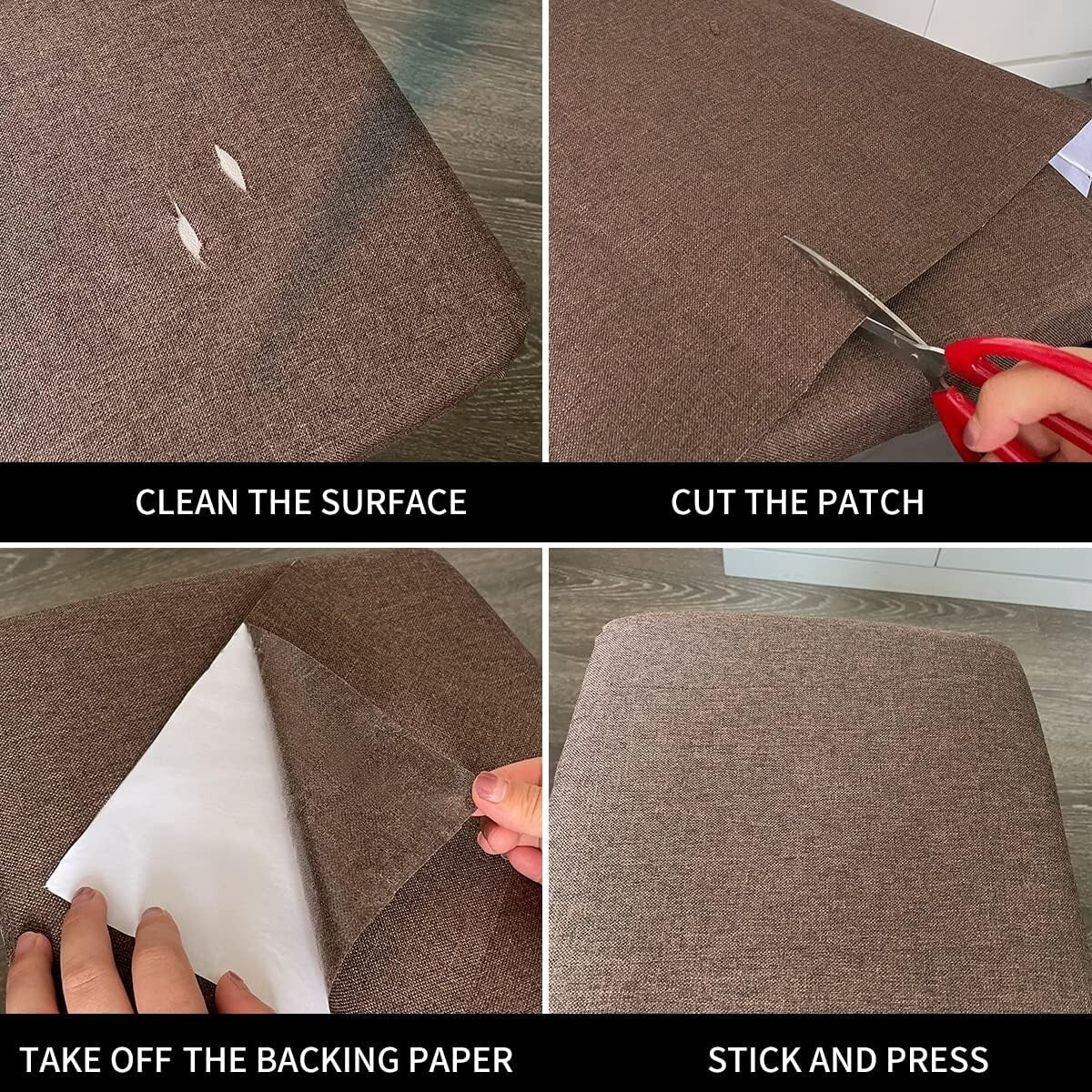 CLEAN THE SURFACE

CUT THE PATCH

TAKE OFF THE BACKING PAPER

STICK AND PRESS