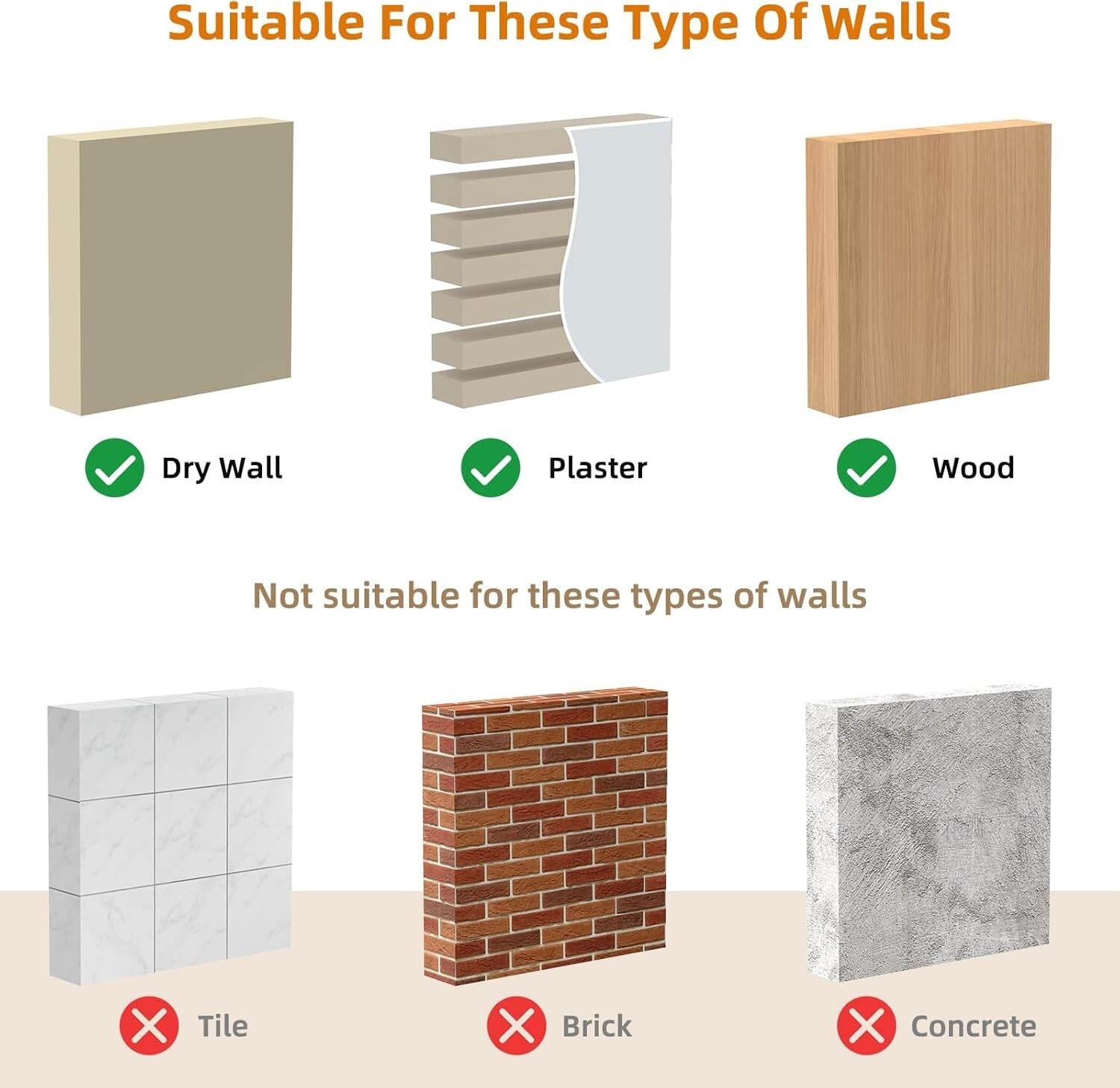 Suitable For These Type Of Walls

Dry Wall

Plaster

Wood

Not suitable for these types of walls

Tile

Brick

Concrete