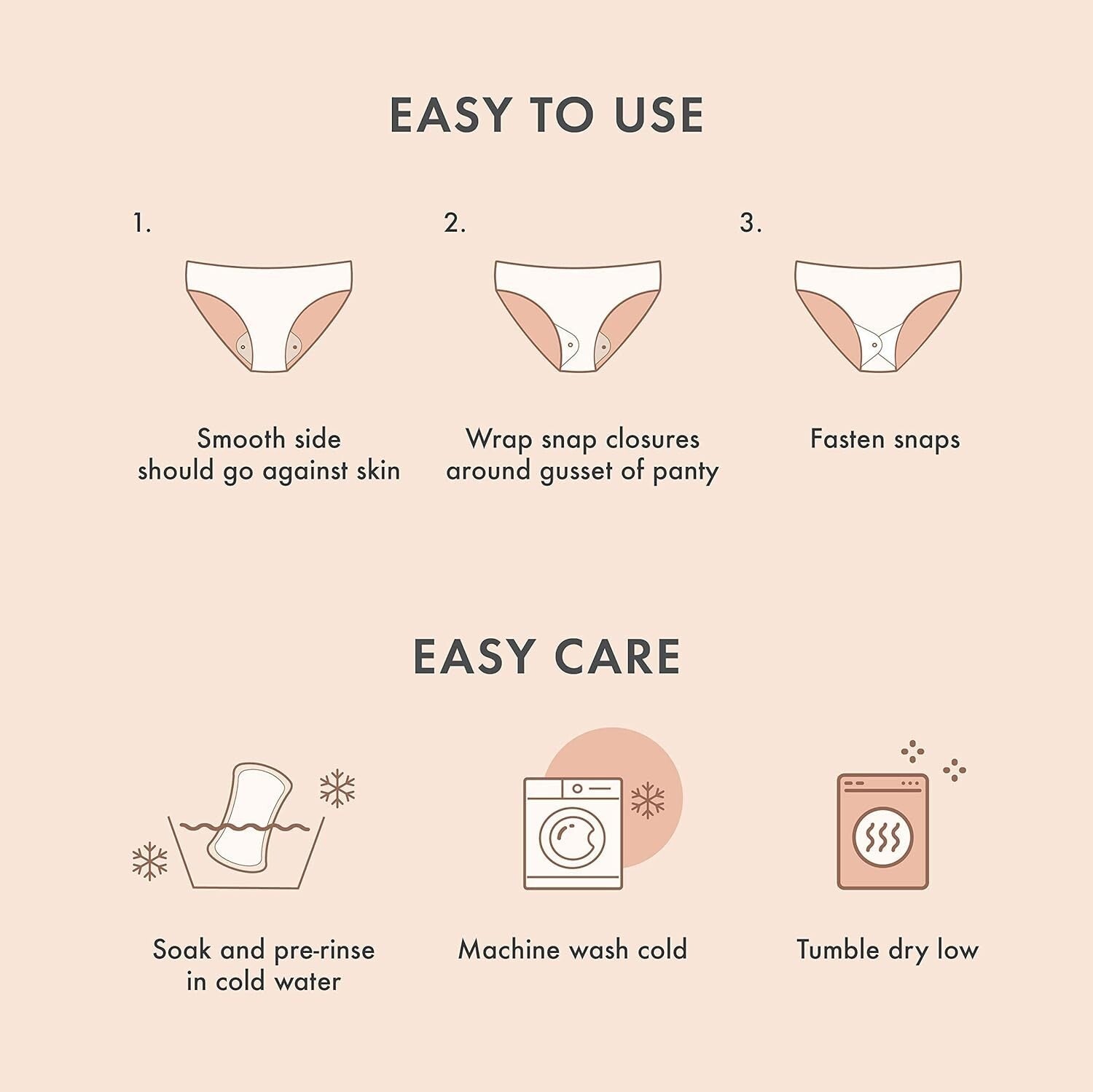 EASY TO USE

1.

Smooth side should go against skin

2.

Wrap snap closures around gusset of panty

3.

Fasten snaps

EASY CARE

Soak and pre-rinse in cold water

Machine wash cold

Tumble dry low