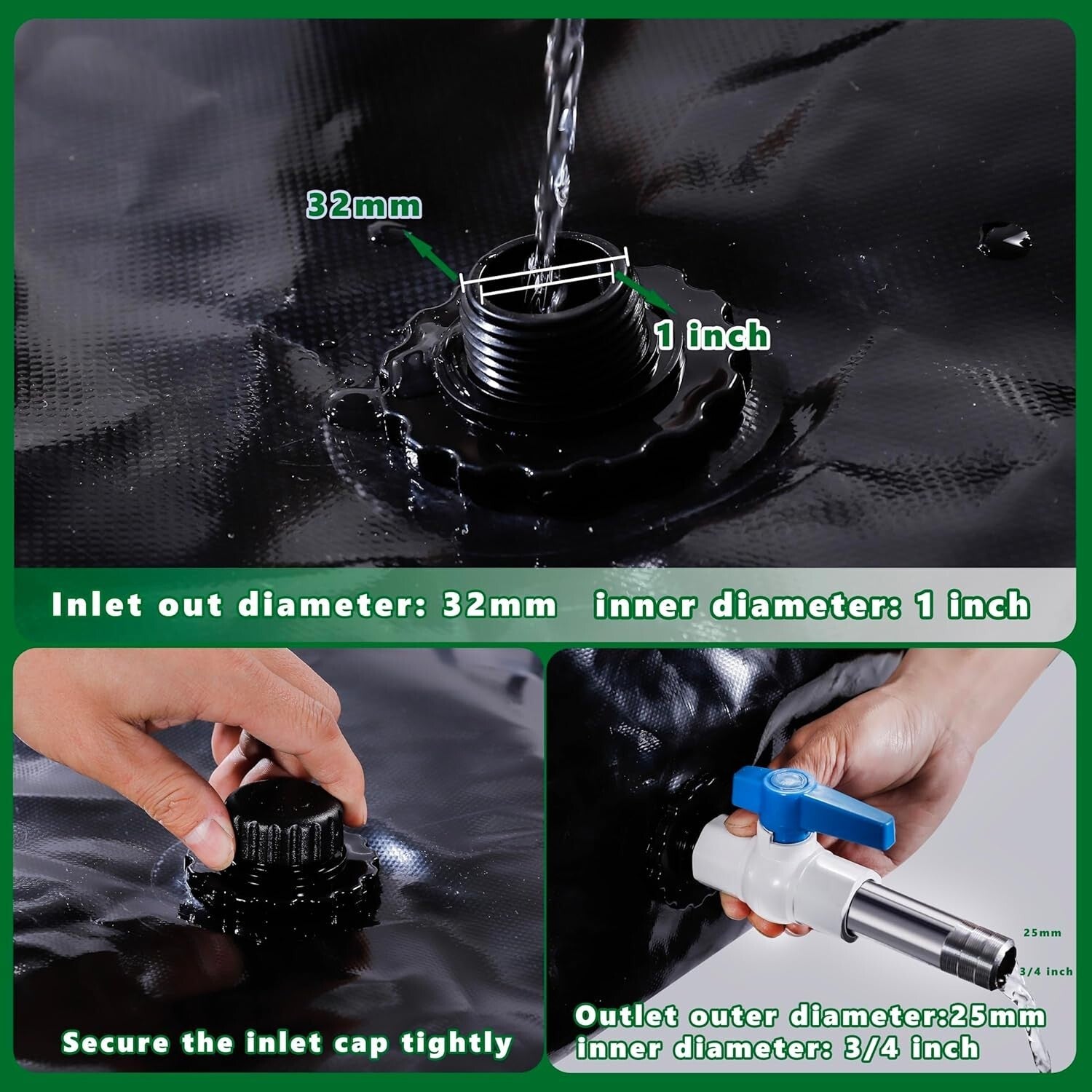 32mm

1 inch

Inlet out diameter: 32mm inner diameter: 1 inch

Secure the inlet cap tightly

25mm

3/4 inch

Outlet outer diameter:25mm
inner diameter: 3/4 inch