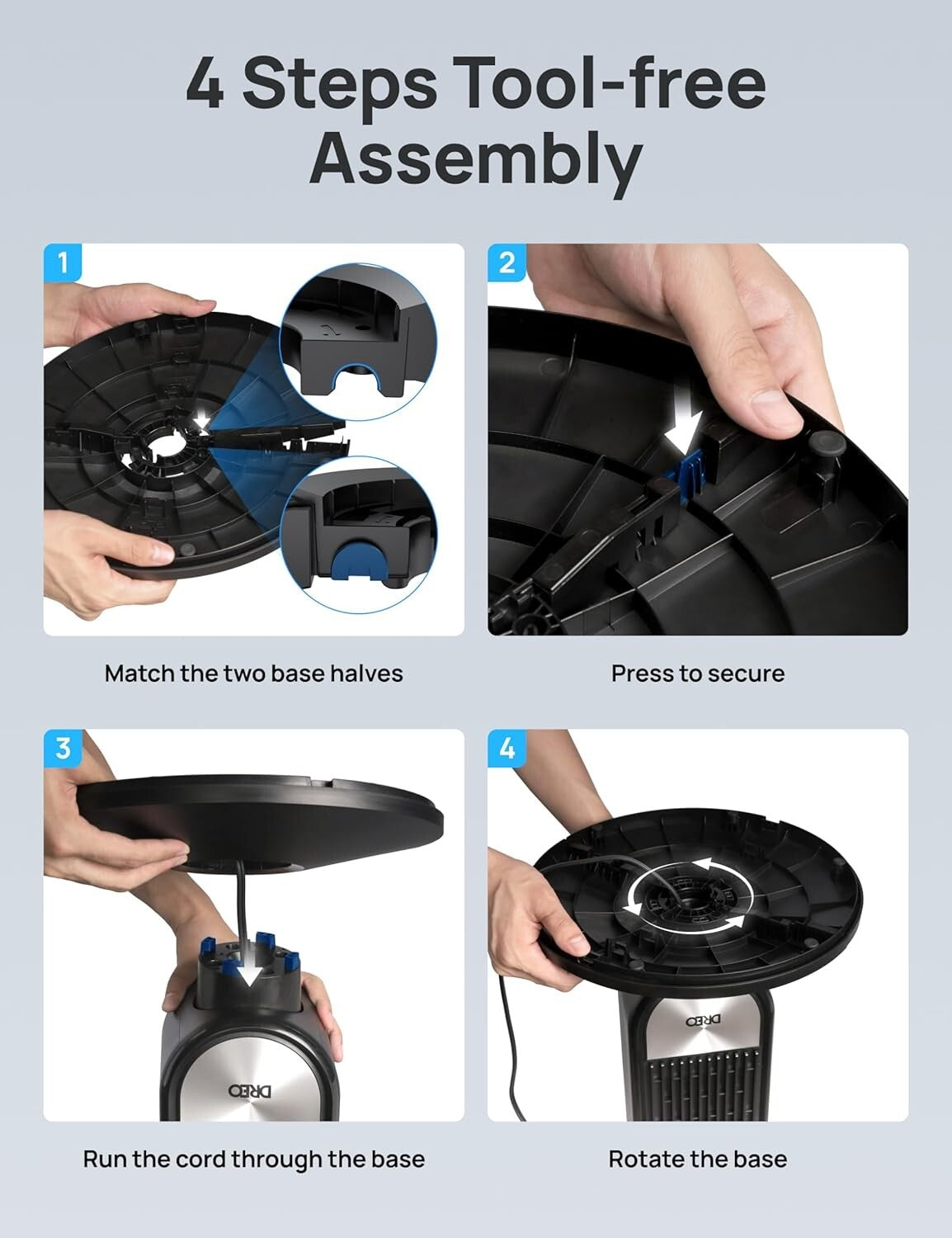 4 Steps Tool-free Assembly

1

Match the two base halves

2

Press to secure

3

DREO

Run the cord through the base

4

DREO

Rotate the base