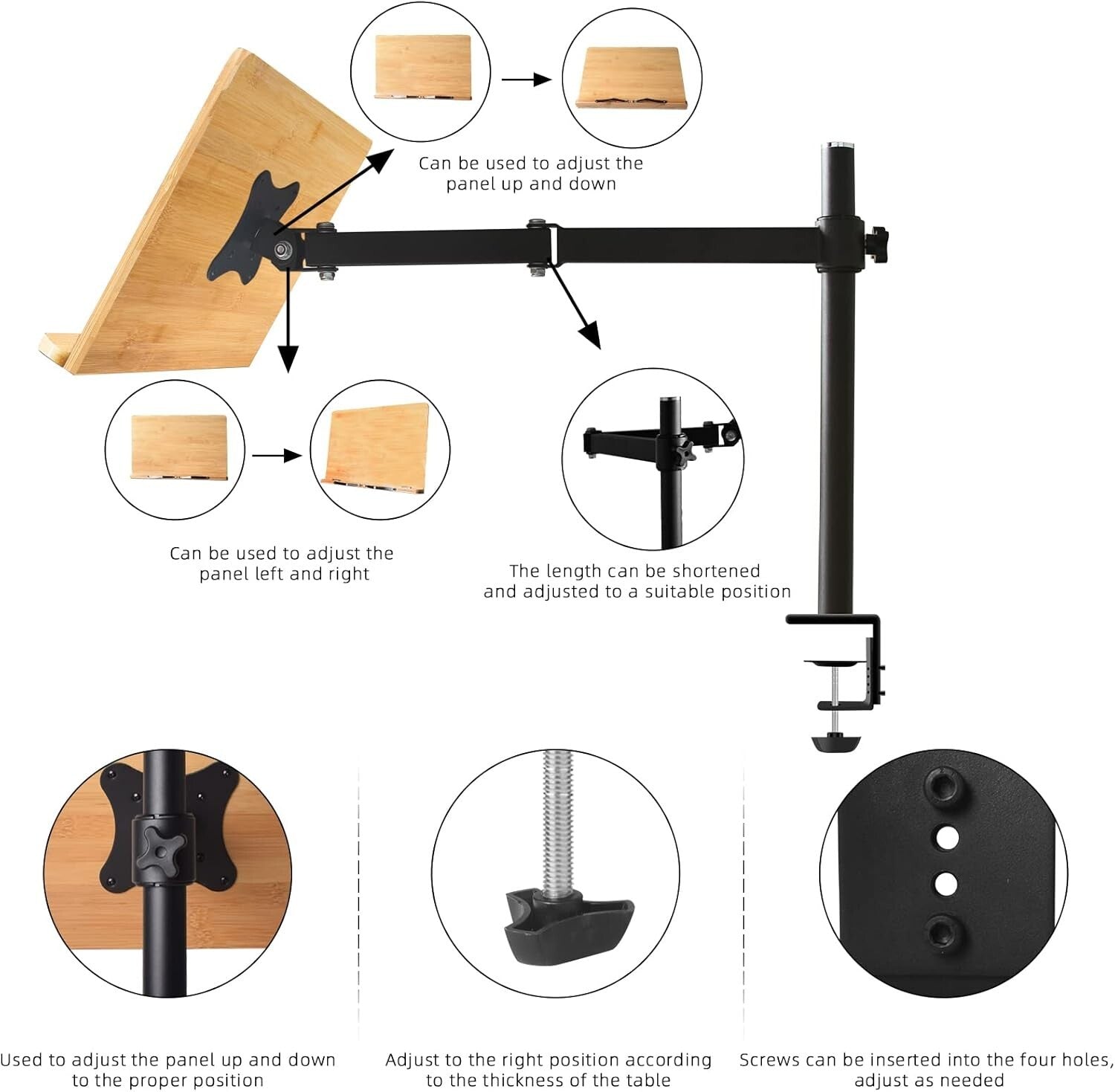 Can be used to adjust the panel up and down

Can be used to adjust the panel left and right

The length can be shortened and adjusted to a suitable position

Used to adjust the panel up and down to the proper position

Adjust to the right position according to the thickness of the table

Screws can be inserted into the four holes, adjust as needed