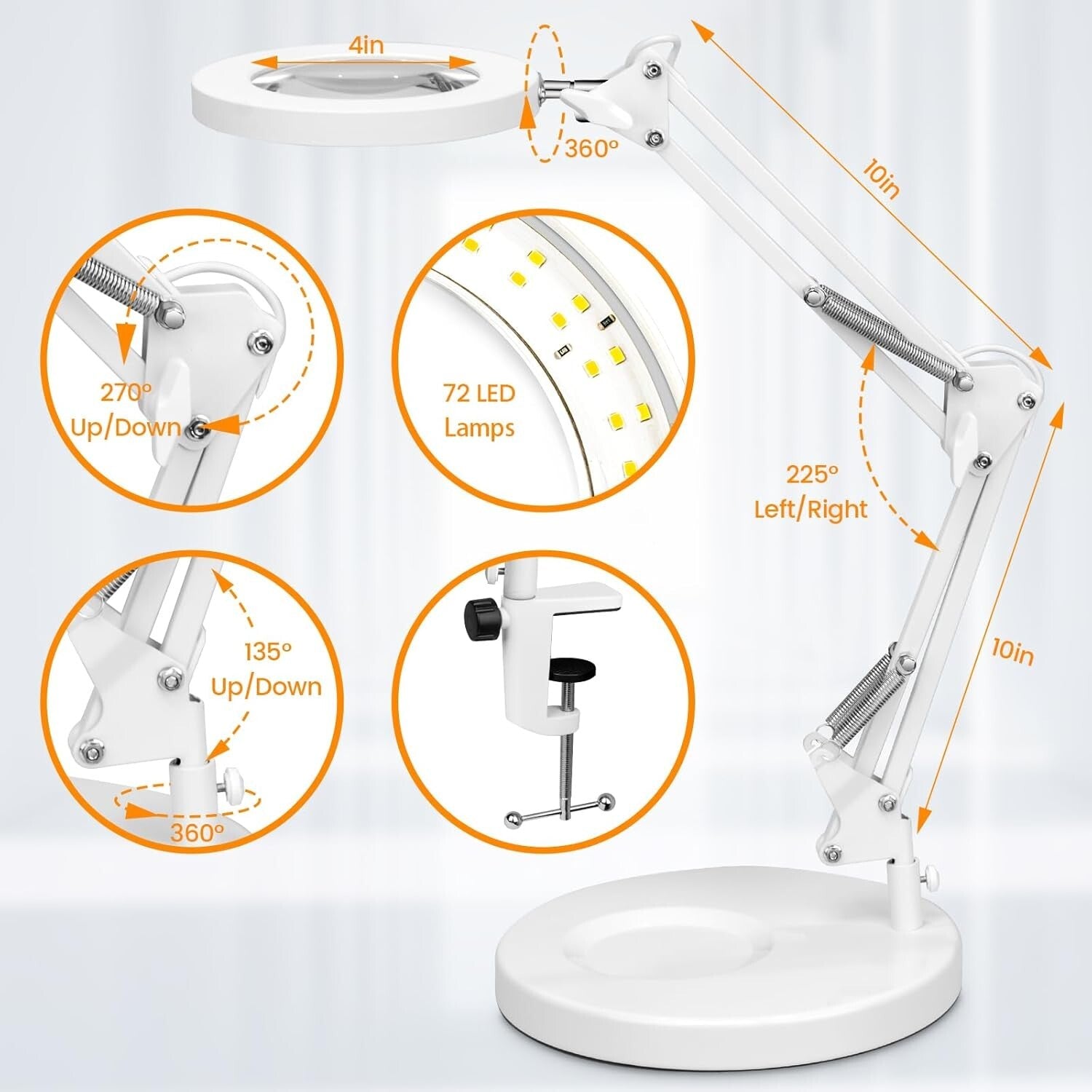 4in

360°

10in

270°
Up/Down

72 LED
Lamps

225°
Left/Right

135°
Up/Down

360°

10in