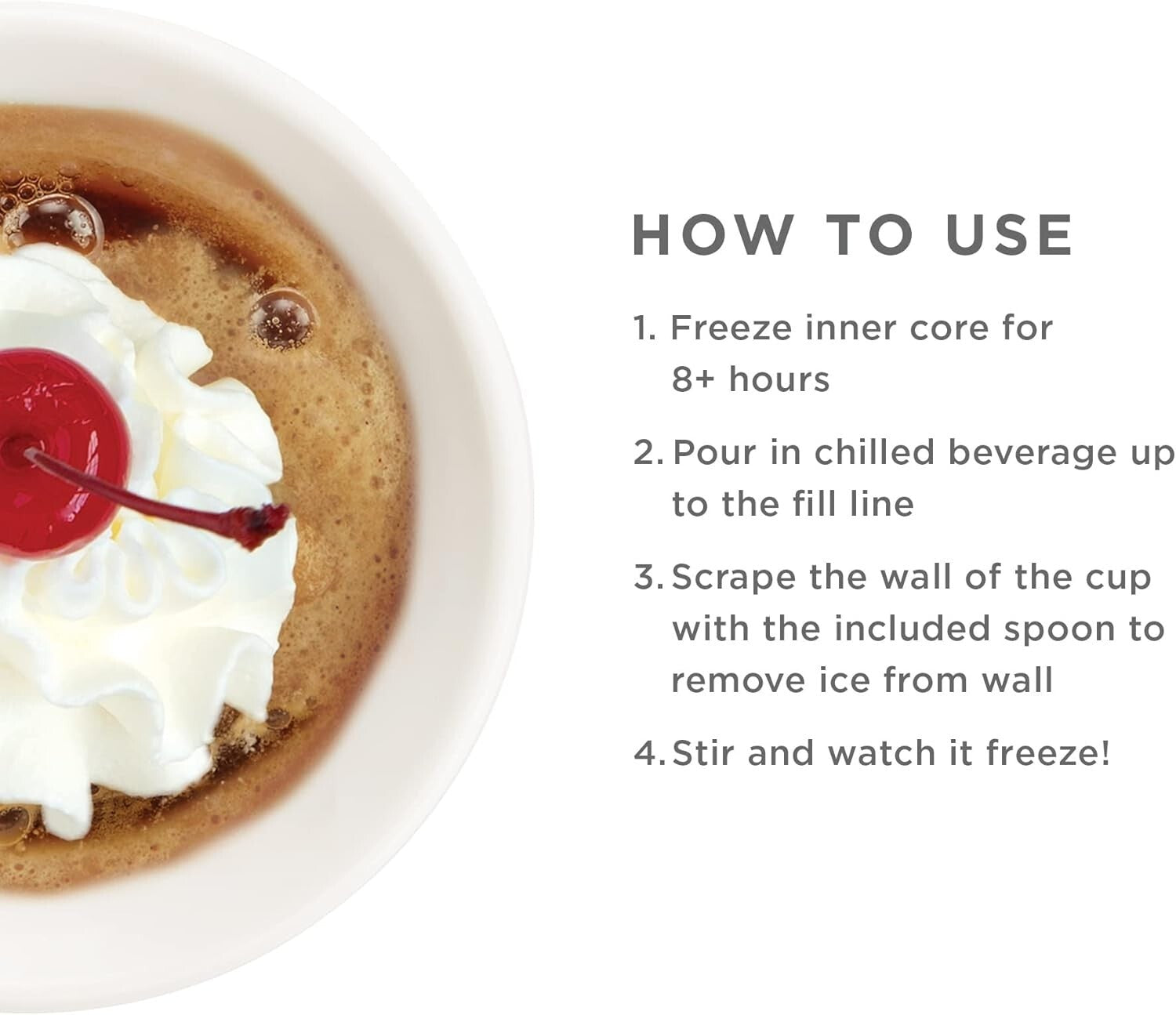 HOW TO USE

1. Freeze inner core for 8+ hours

2. Pour in chilled beverage up to the fill line

3. Scrape the wall of the cup with the included spoon to remove ice from wall

4. Stir and watch it freeze!