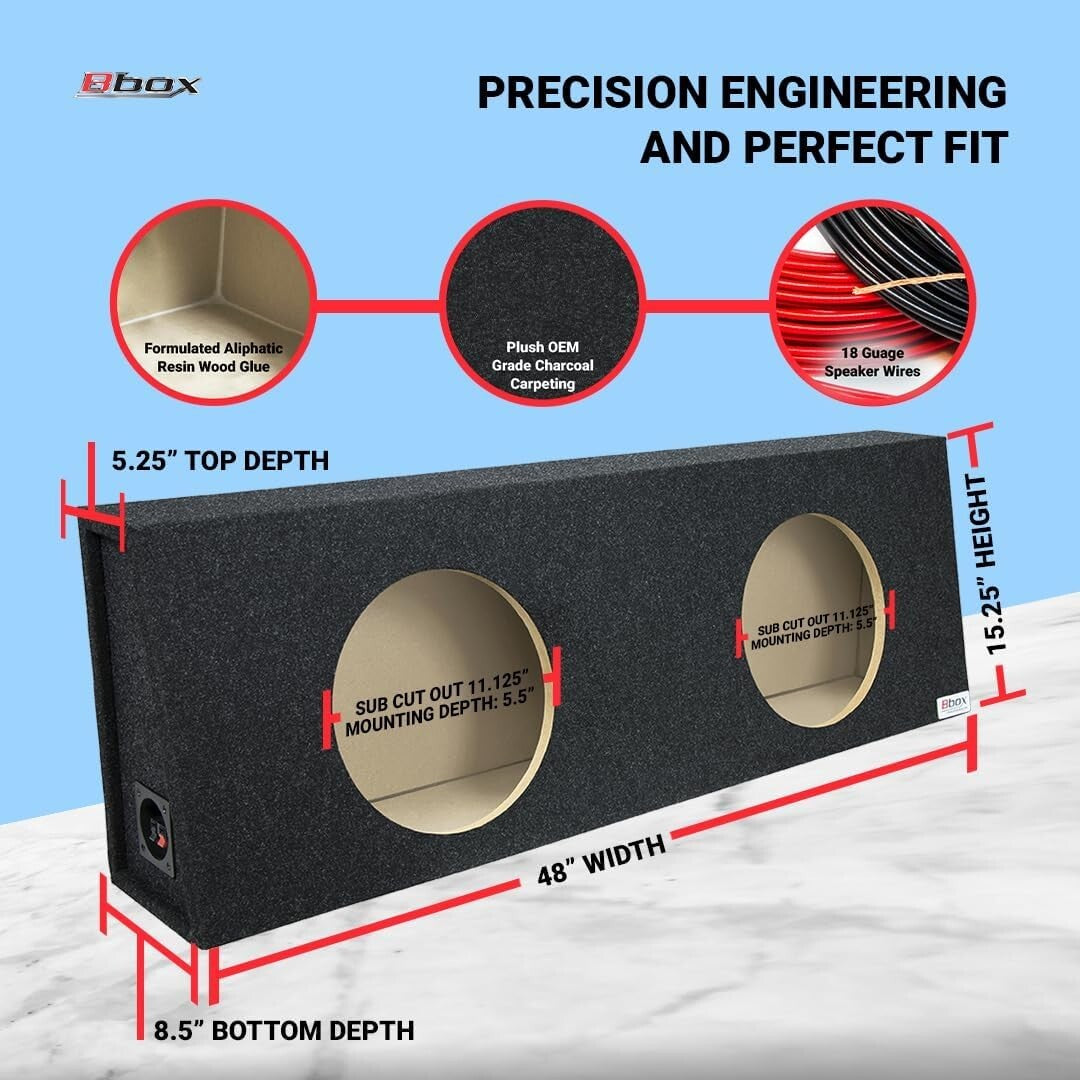 Bbox

PRECISION ENGINEERING AND PERFECT FIT

Formulated Aliphatic Resin Wood Glue

Plush OEM Grade Charcoal Carpeting

18 Guage Speaker Wires

5.25" TOP DEPTH

15.25" HEIGHT

SUB CUT OUT 11.125" MOUNTING DEPTH: 5.5"

SUB CUT OUT 11.125" MOUNTING DEPTH: 5.5"

Bbox

48" WIDTH

8.5" BOTTOM DEPTH