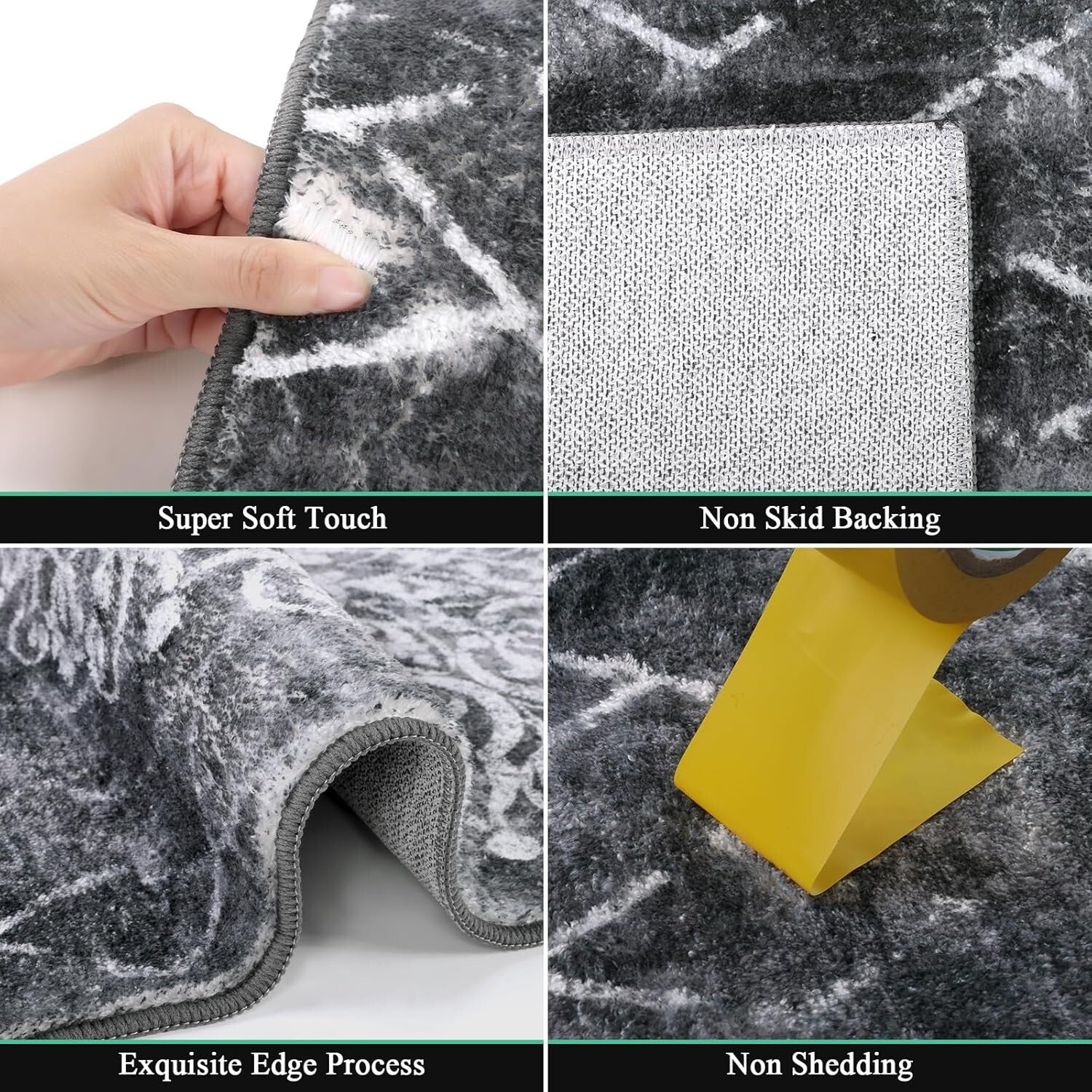 Super Soft Touch

Non Skid Backing

Exquisite Edge Process

Non Shedding