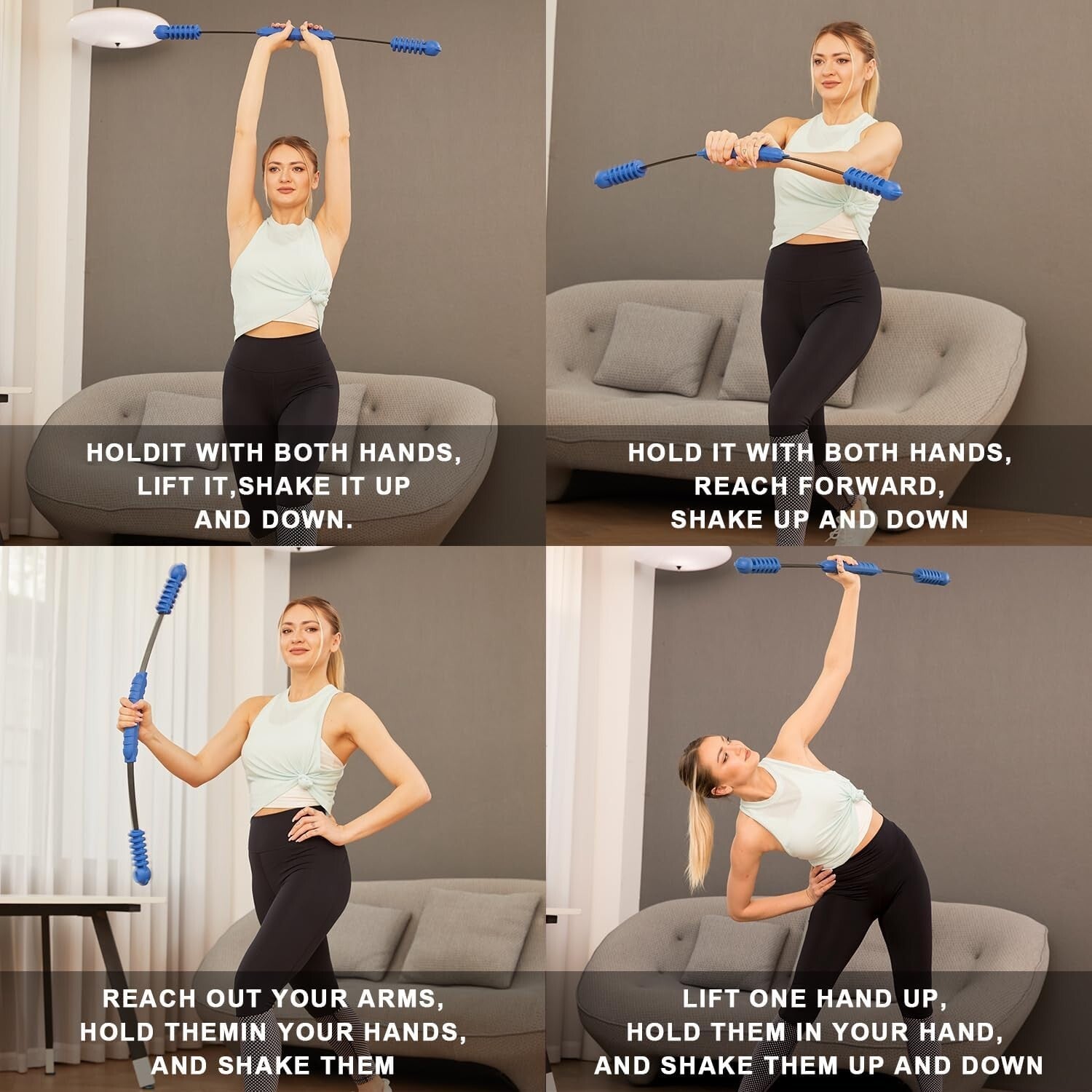 HOLDIT WITH BOTH HANDS, LIFT IT,SHAKE IT UP AND DOWN.

HOLD IT WITH BOTH HANDS, REACH FORWARD, SHAKE UP AND DOWN

REACH OUT YOUR ARMS, HOLD THEMIN YOUR HANDS, AND SHAKE THEM

LIFT ONE HAND UP, HOLD THEM IN YOUR HAND, AND SHAKE THEM UP AND DOWN