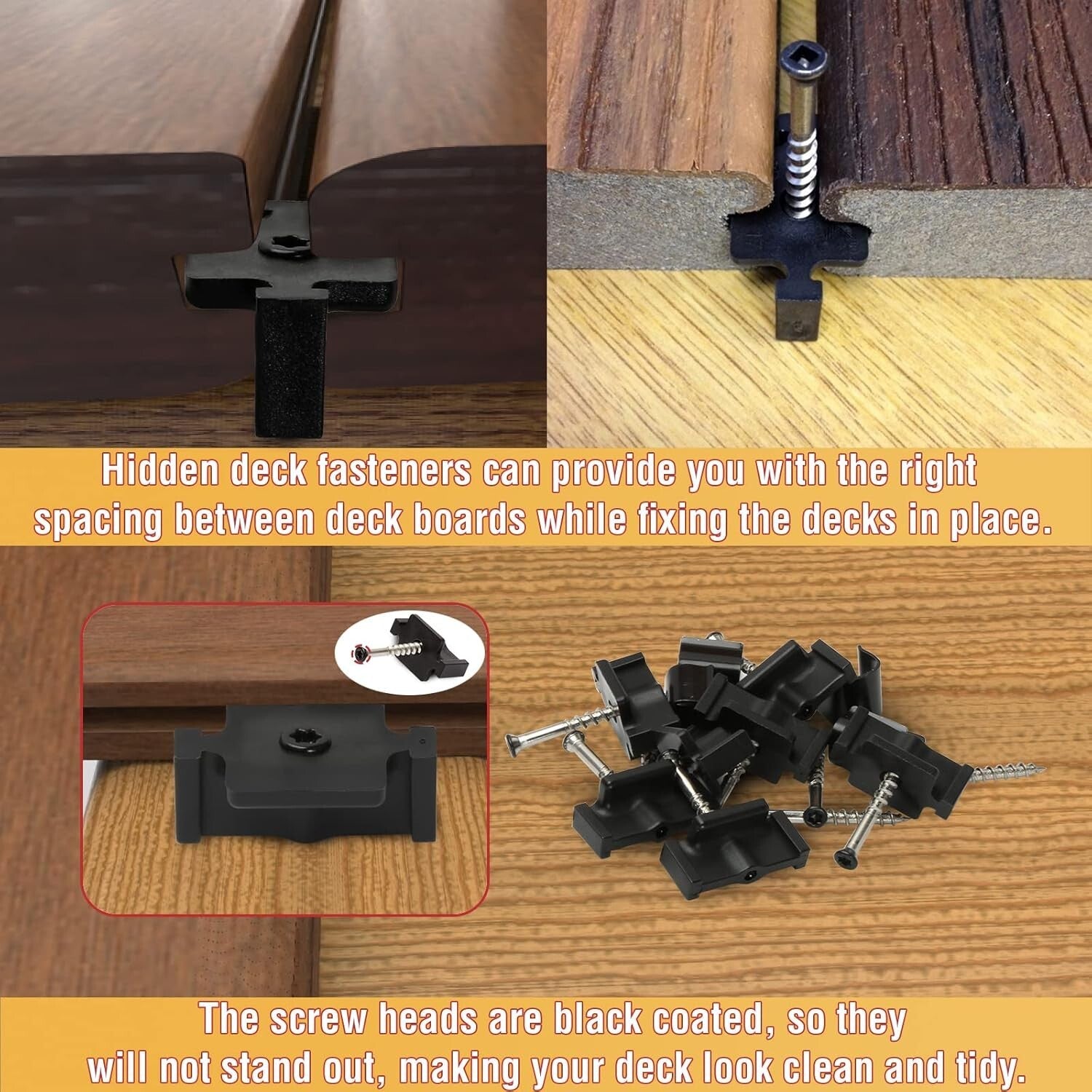 Hidden deck fasteners can provide you with the right spacing between deck boards while fixing the decks in place.

The screw heads are black coated, so they will not stand out, making your deck look clean and tidy.