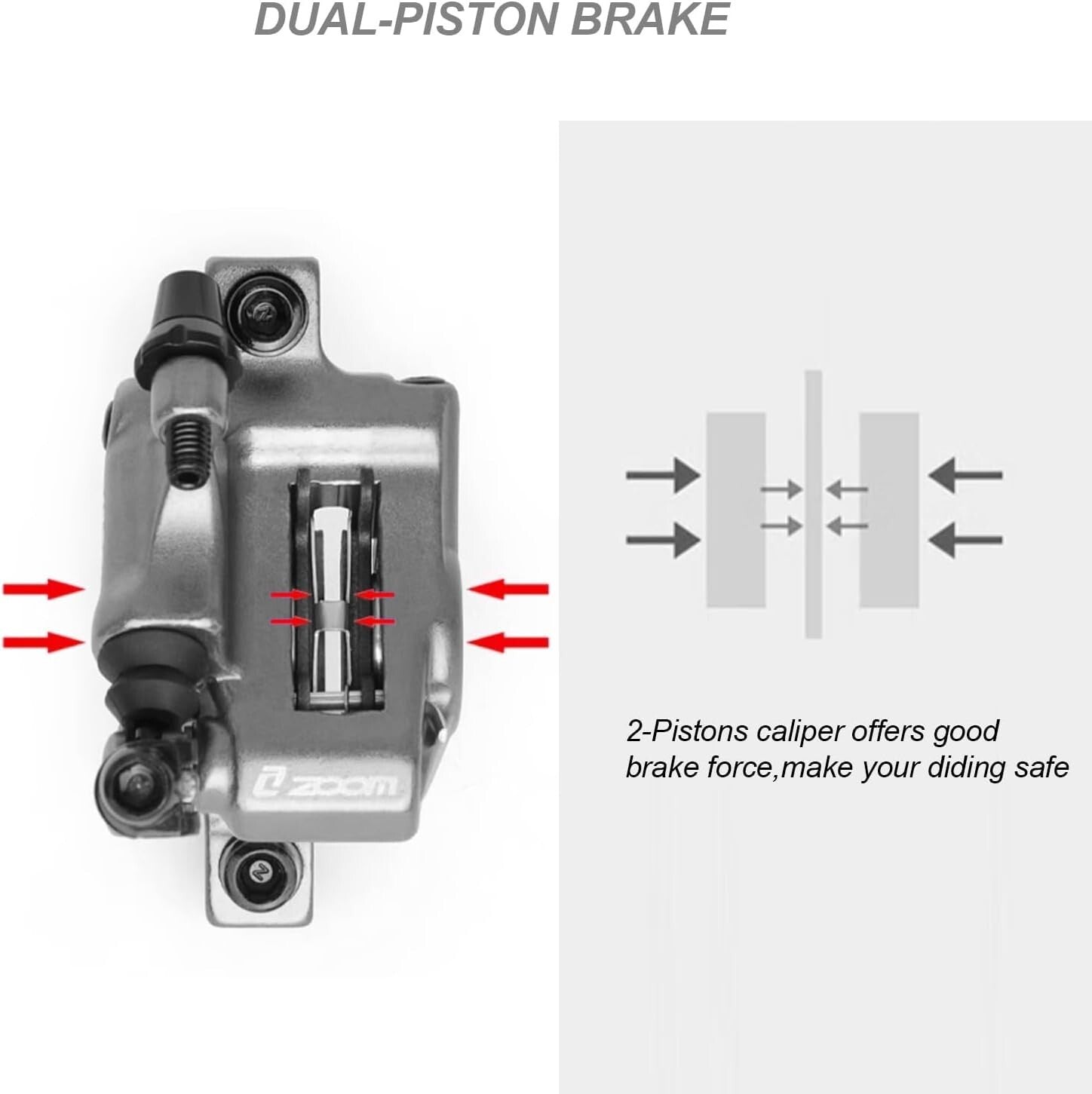 DUAL-PISTON BRAKE

ZOOM

2-Pistons caliper offers good brake force,make your diding safe