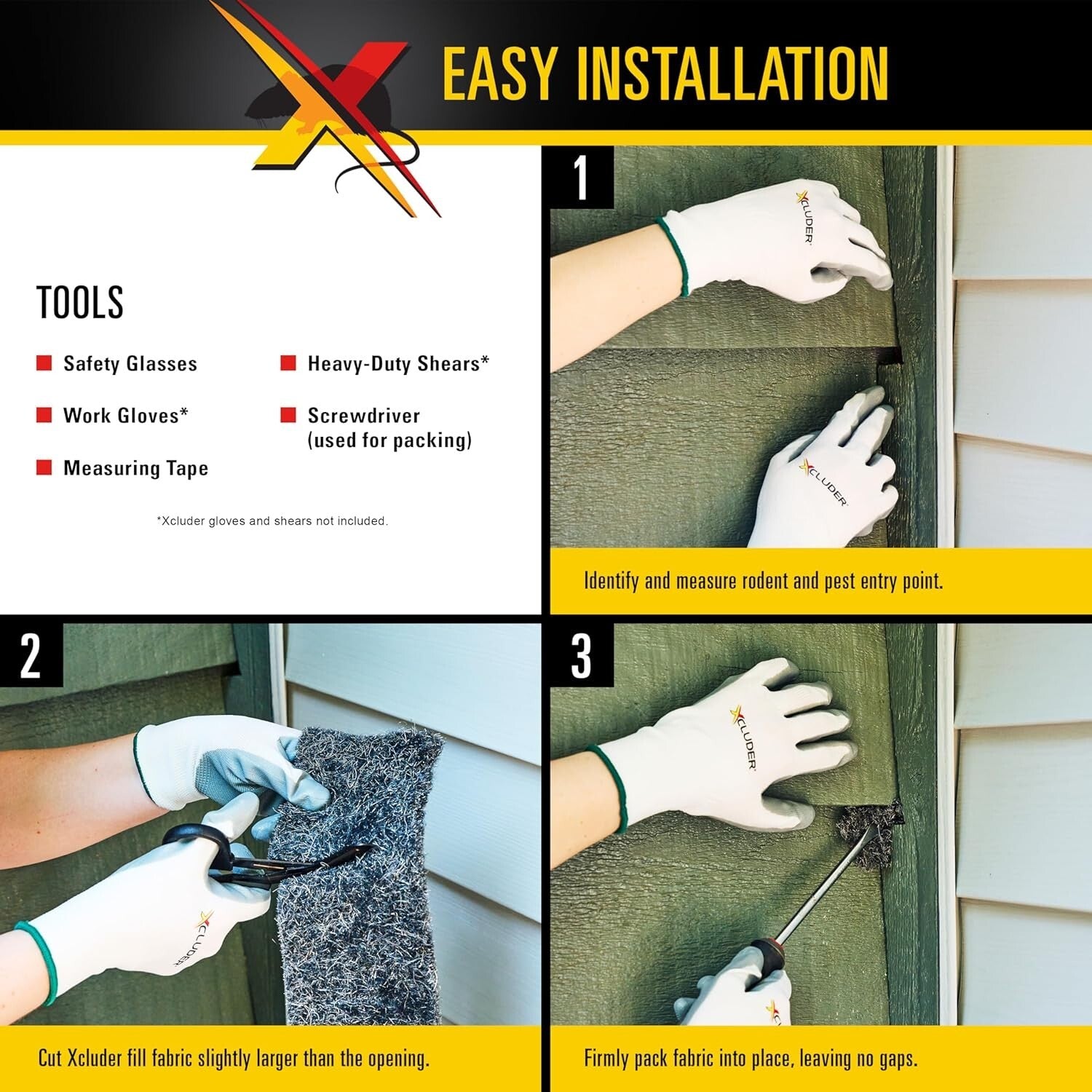 EASY INSTALLATION

TOOLS

Safety Glasses

Work Gloves*

Measuring Tape

Heavy-Duty Shears*

Screwdriver (used for packing)

*Xcluder gloves and shears not included.

1

XCLUDER

XCLUDER

Identify and measure rodent and pest entry point.

2

XCLUDER

Cut Xcluder fill fabric slightly larger than the opening.

3

XCLUDER

Firmly pack fabric into place, leaving no gaps.