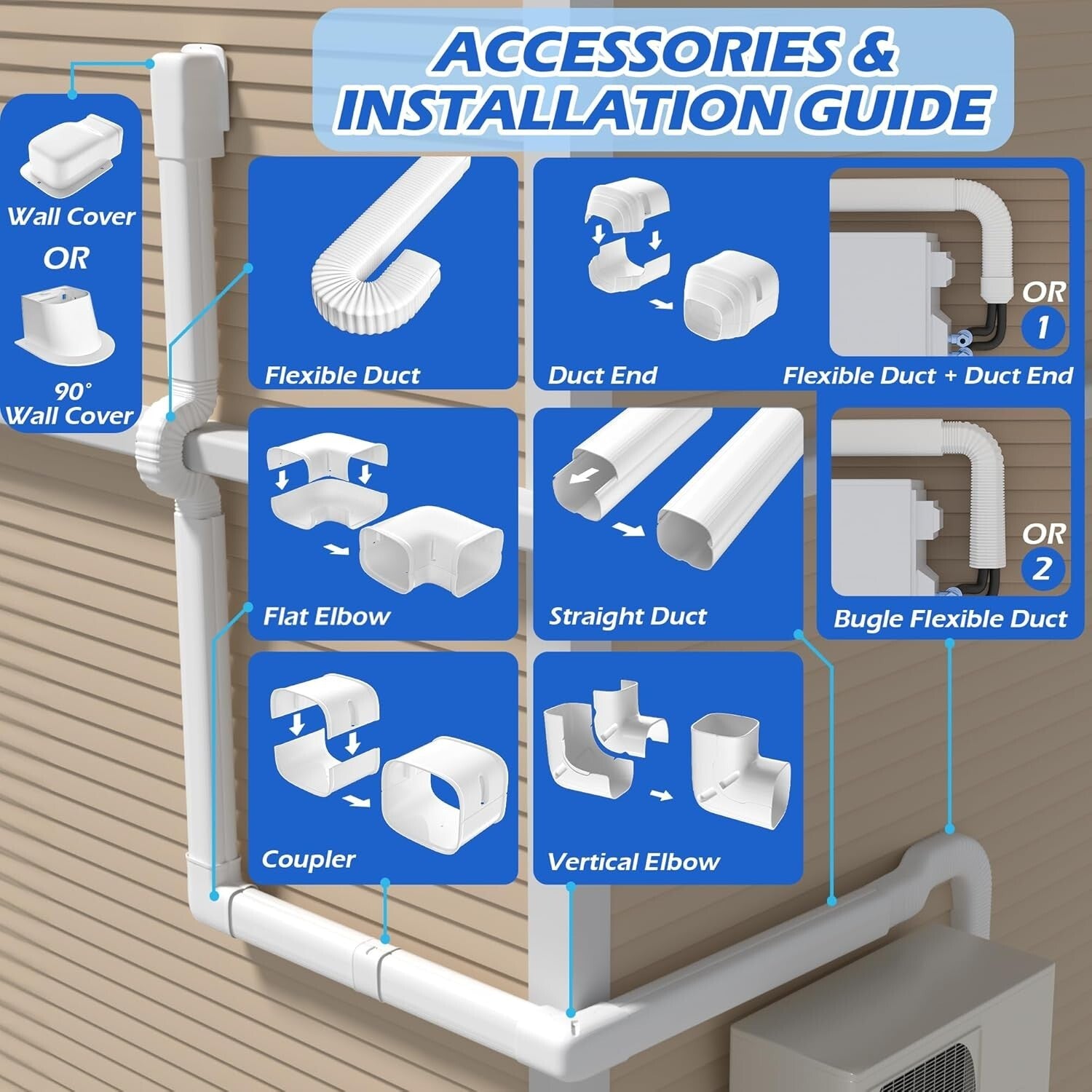 ACCESSORIES & INSTALLATION GUIDE

Wall Cover

OR

90° Wall Cover

Flexible Duct

Duct End

OR 1

Flexible Duct + Duct End

Flat Elbow

Straight Duct

OR 2

Bugle Flexible Duct

Coupler

Vertical Elbow