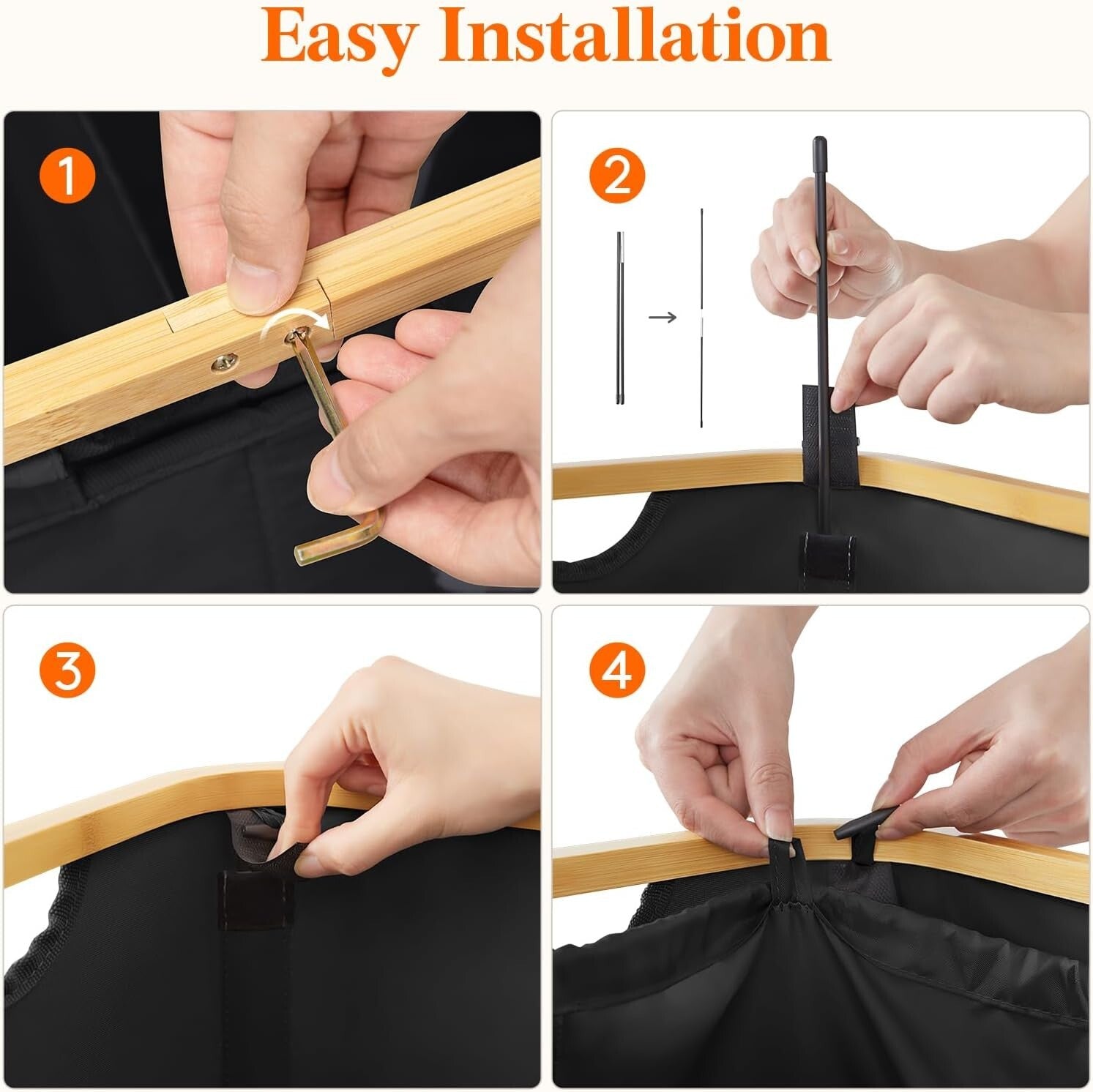 Easy Installation

1

2

3

4