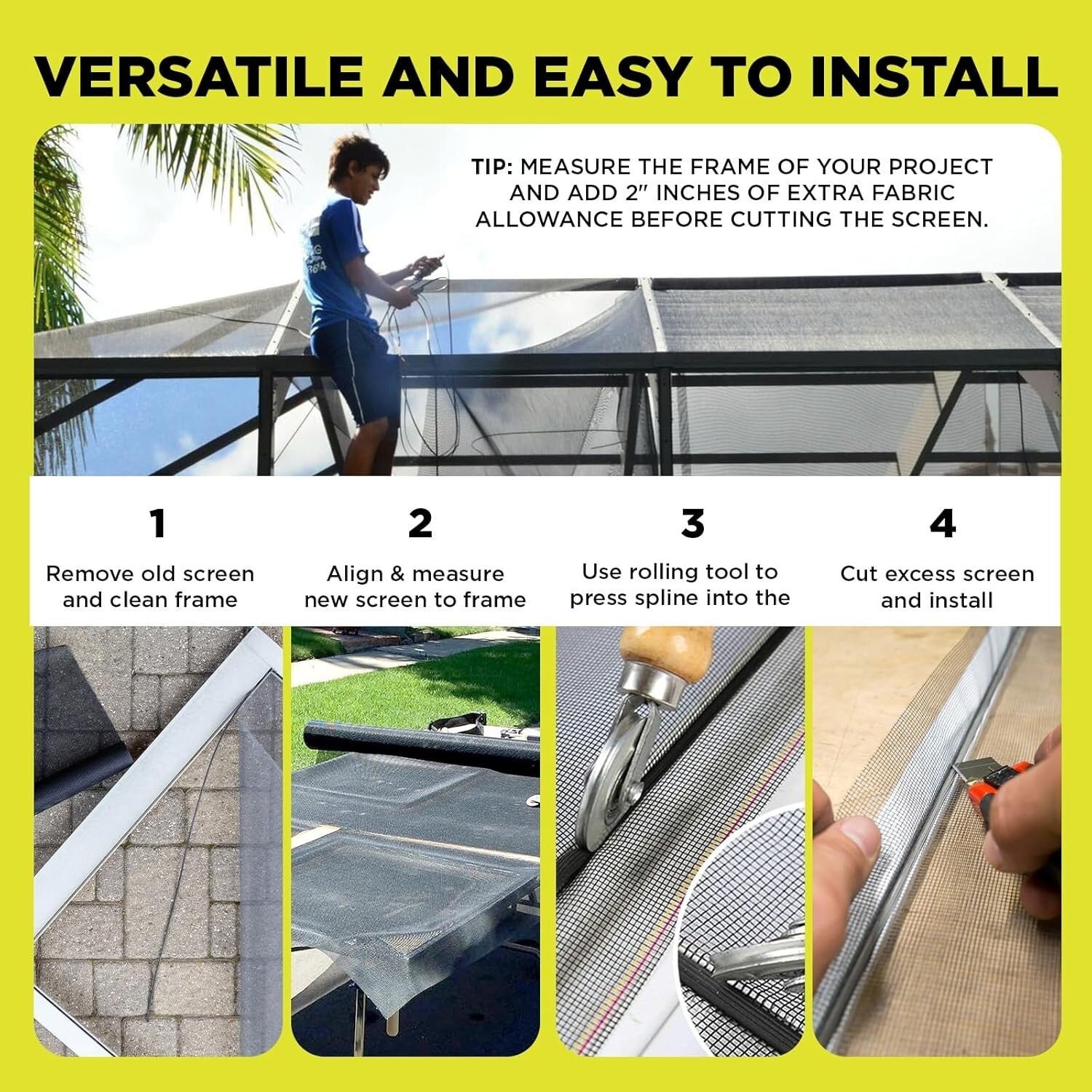 VERSATILE AND EASY TO INSTALL

TIP: MEASURE THE FRAME OF YOUR PROJECT AND ADD 2" INCHES OF EXTRA FABRIC ALLOWANCE BEFORE CUTTING THE SCREEN.

1
Remove old screen and clean frame

2
Align & measure new screen to frame

3
Use rolling tool to press spline into the

4
Cut excess screen and install