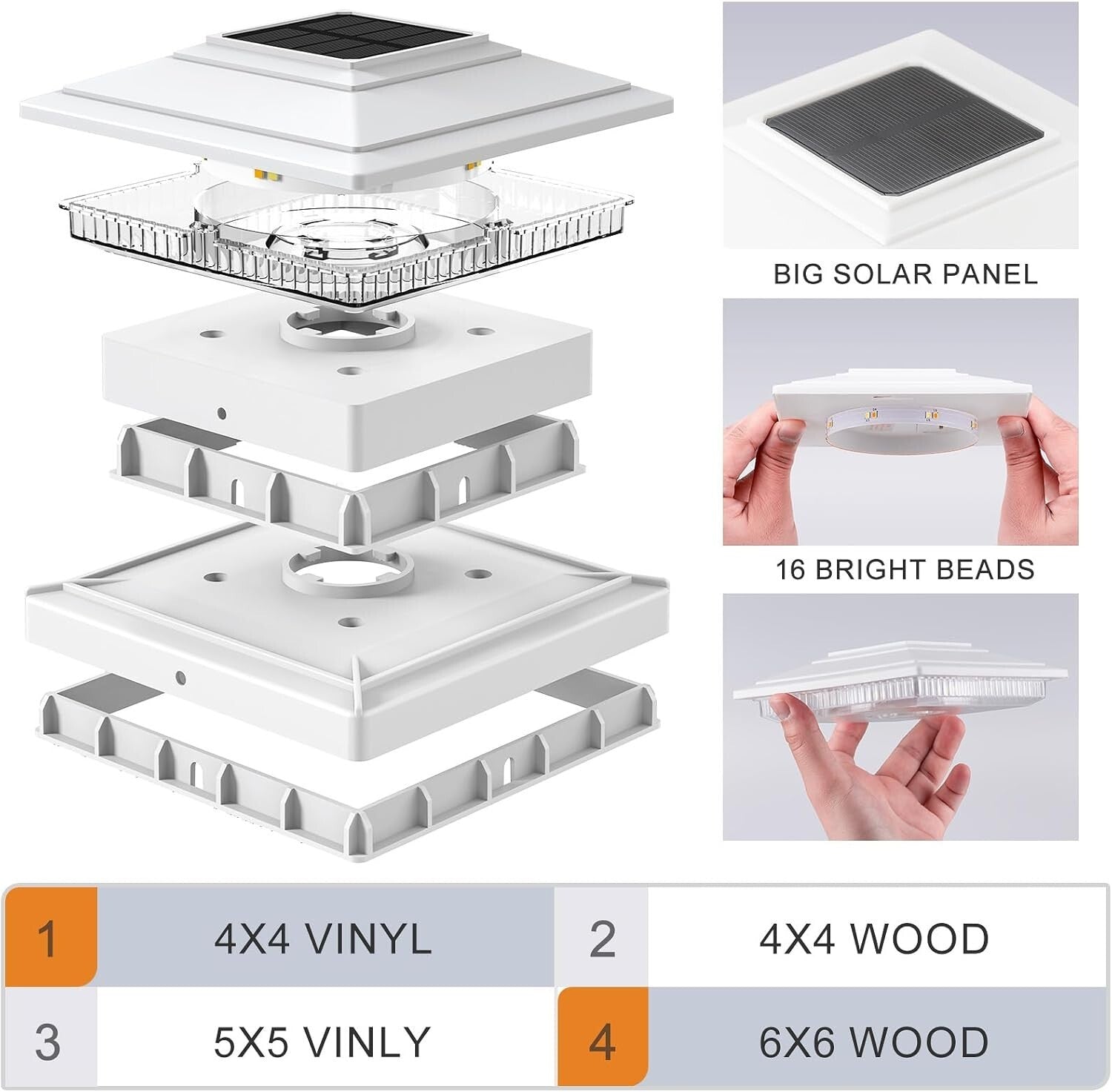 BIG SOLAR PANEL

16 BRIGHT BEADS

| 1 | 4X4 VINYL | 2 | 4X4 WOOD |
|---|---|---|---|
| 3 | 5X5 VINLY | 4 | 6X6 WOOD |