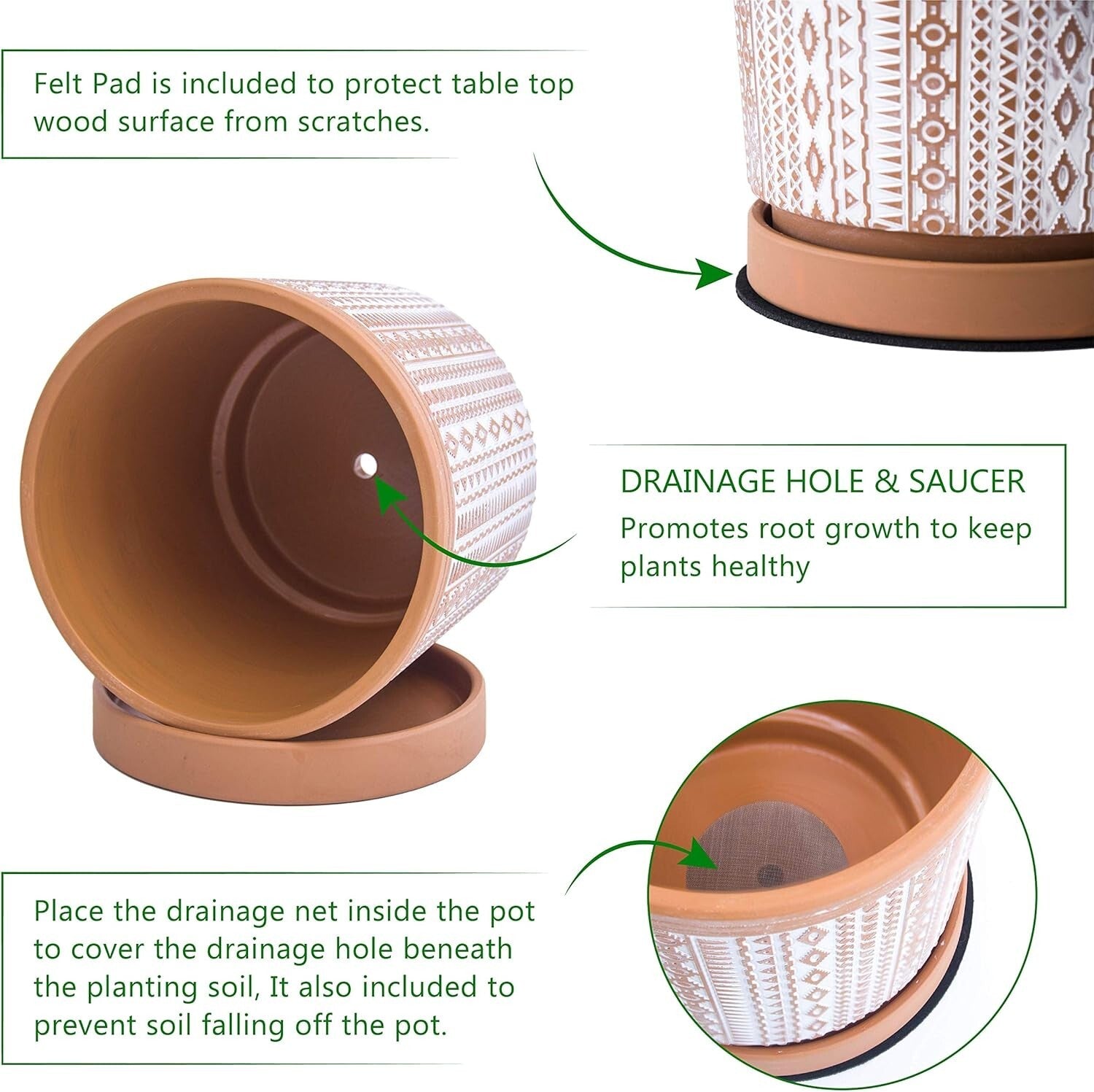 Felt Pad is included to protect table top wood surface from scratches.

DRAINAGE HOLE & SAUCER

Promotes root growth to keep plants healthy

Place the drainage net inside the pot to cover the drainage hole beneath the planting soil, It also included to prevent soil falling off the pot.