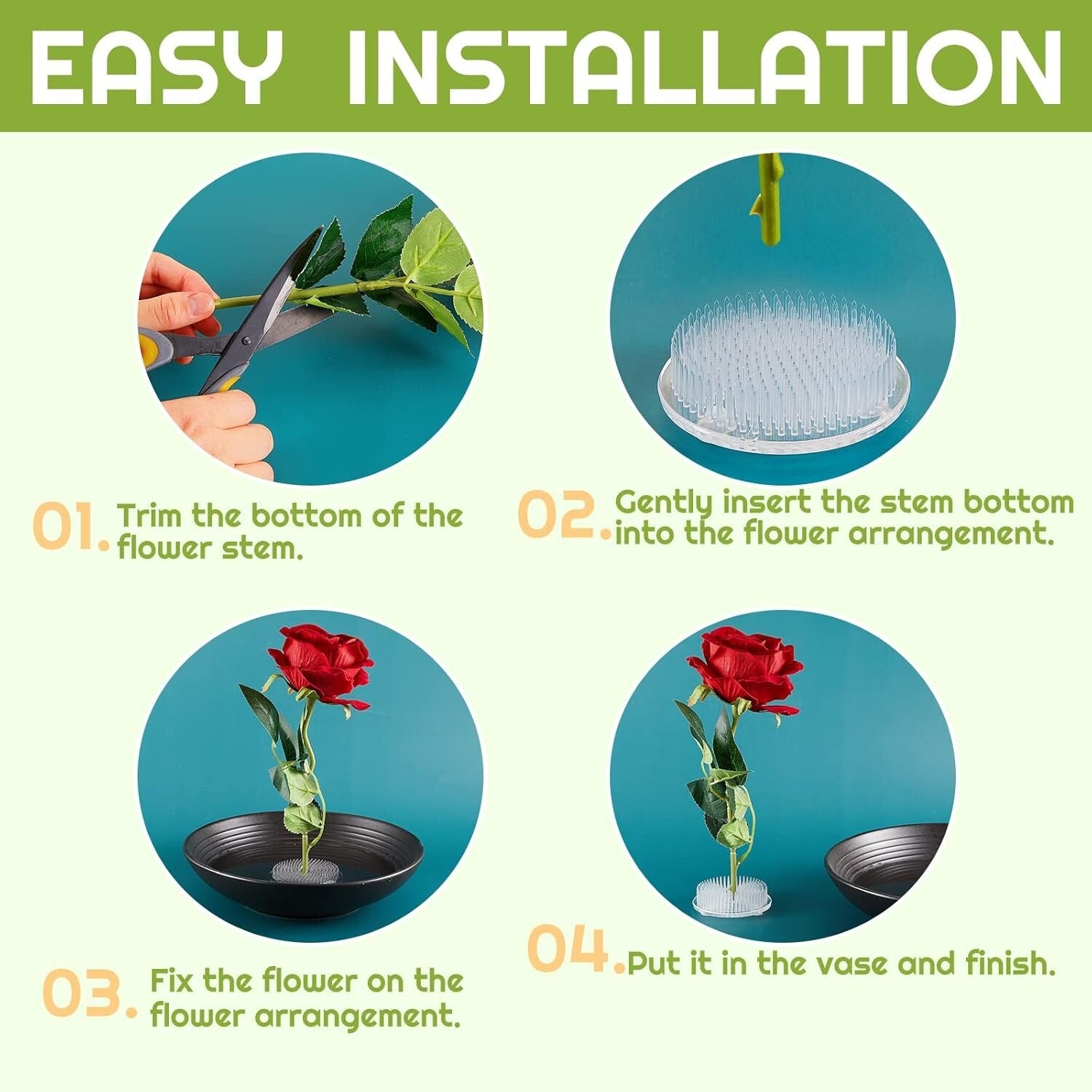 EASY INSTALLATION

01. Trim the bottom of the flower stem.

02. Gently insert the stem bottom into the flower arrangement.

03. Fix the flower on the flower arrangement.

04. Put it in the vase and finish.