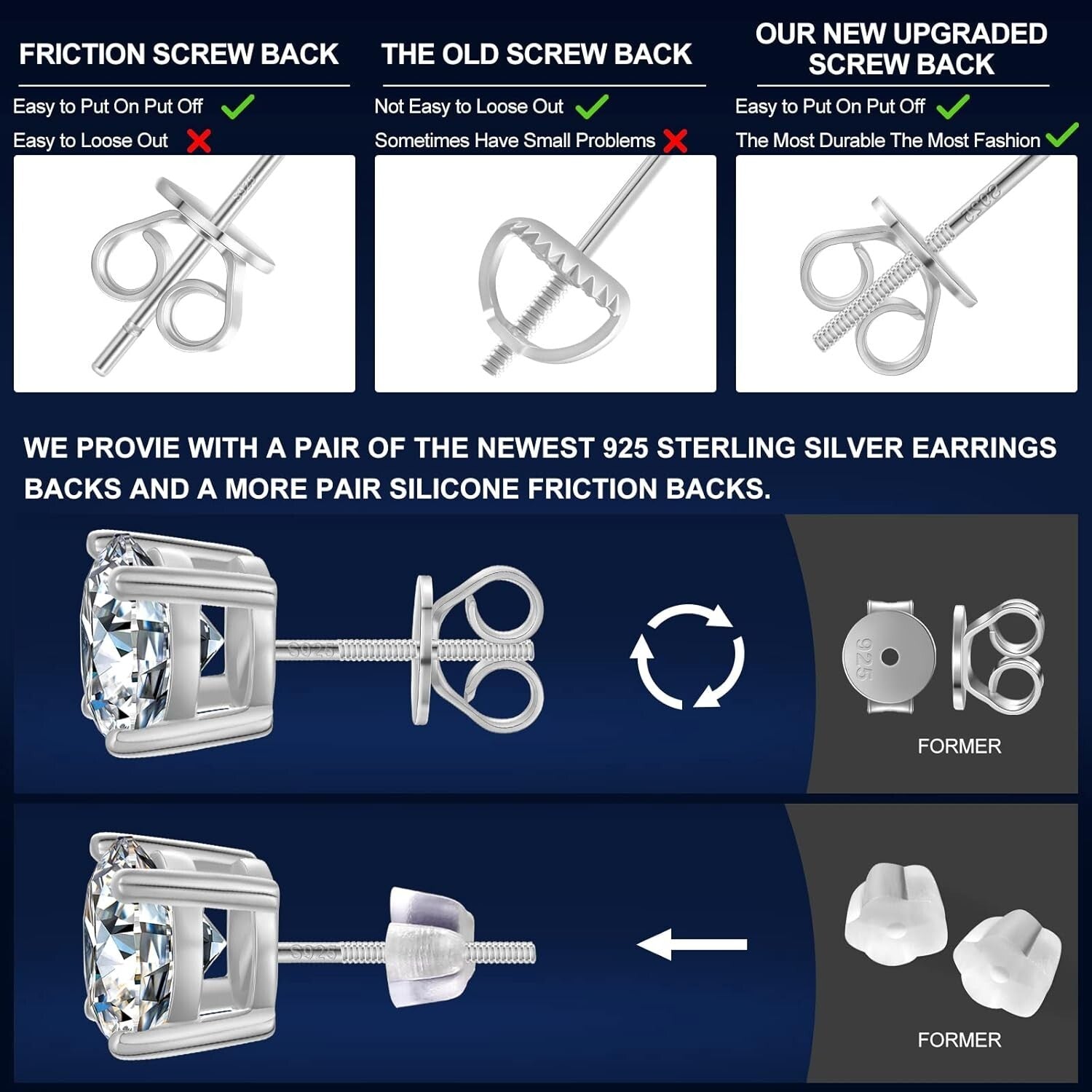 FRICTION SCREW BACK

Easy to Put On Put Off

Easy to Loose Out

925

THE OLD SCREW BACK

Not Easy to Loose Out

Sometimes Have Small Problems

OUR NEW UPGRADED SCREW BACK

Easy to Put On Put Off

The Most Durable The Most Fashion

S925

WE PROVIE WITH A PAIR OF THE NEWEST 925 STERLING SILVER EARRINGS BACKS AND A MORE PAIR SILICONE FRICTION BACKS.

S925

925

FORMER

S925

FORMER