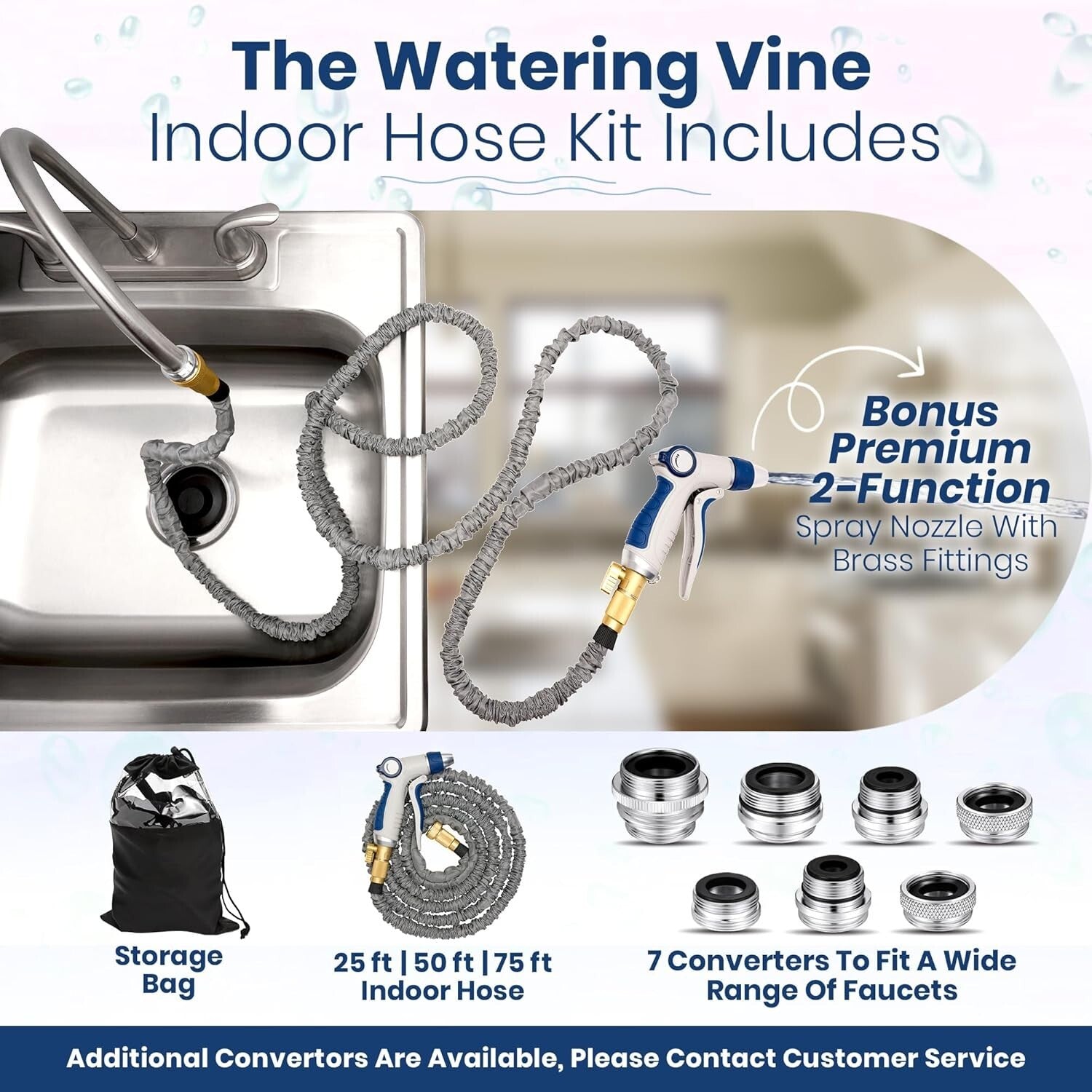 The Watering Vine
Indoor Hose Kit Includes

Bonus Premium 2-Function
Spray Nozzle With Brass Fittings

Storage Bag

25 ft | 50 ft | 75 ft
Indoor Hose

7 Converters To Fit A Wide Range Of Faucets

Additional Convertors Are Available, Please Contact Customer Service