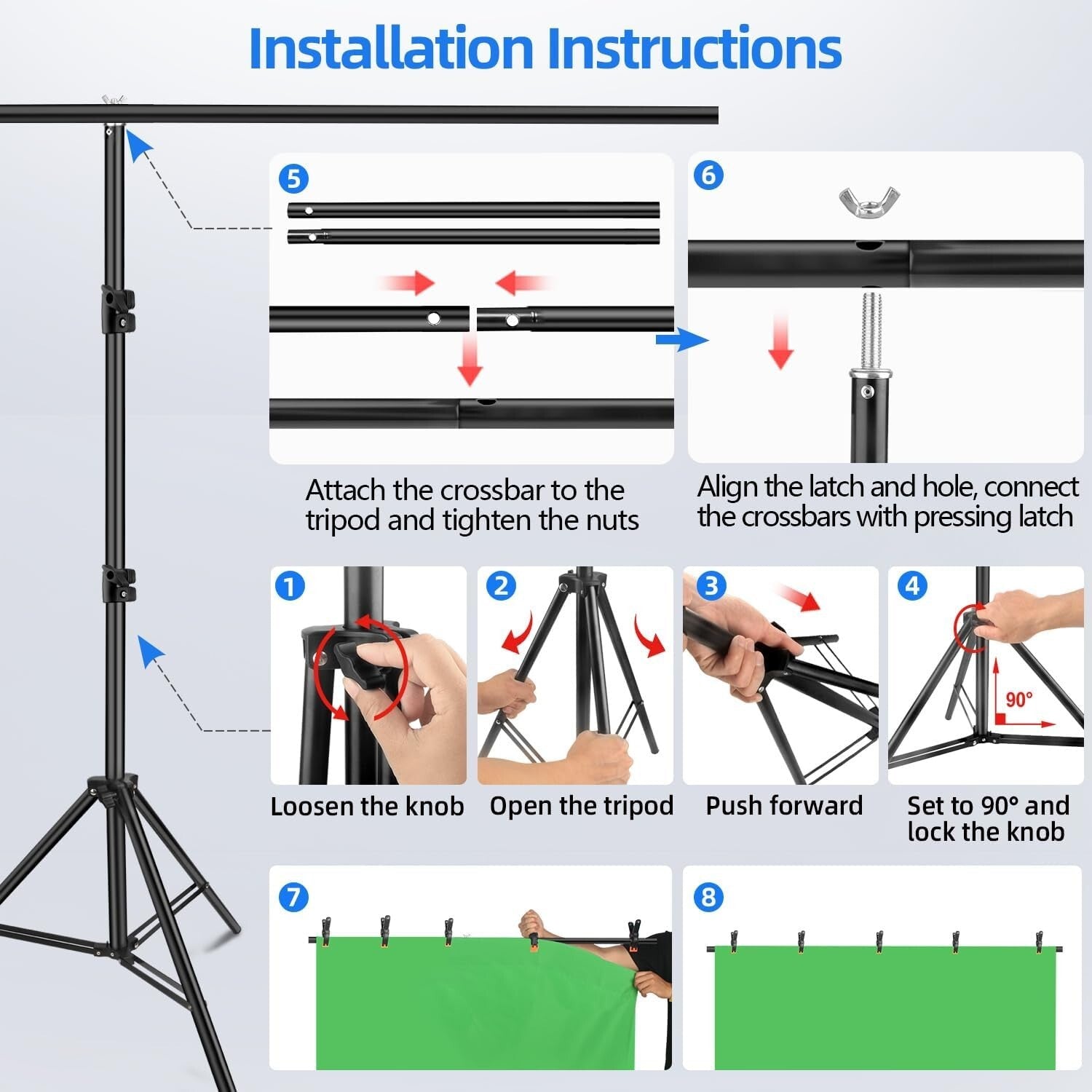 Installation Instructions

5

6

Attach the crossbar to the tripod and tighten the nuts

Align the latch and hole, connect the crossbars with pressing latch

1

2

3

4

90°

Loosen the knob

Open the tripod

Push forward

Set to 90° and lock the knob

7

8