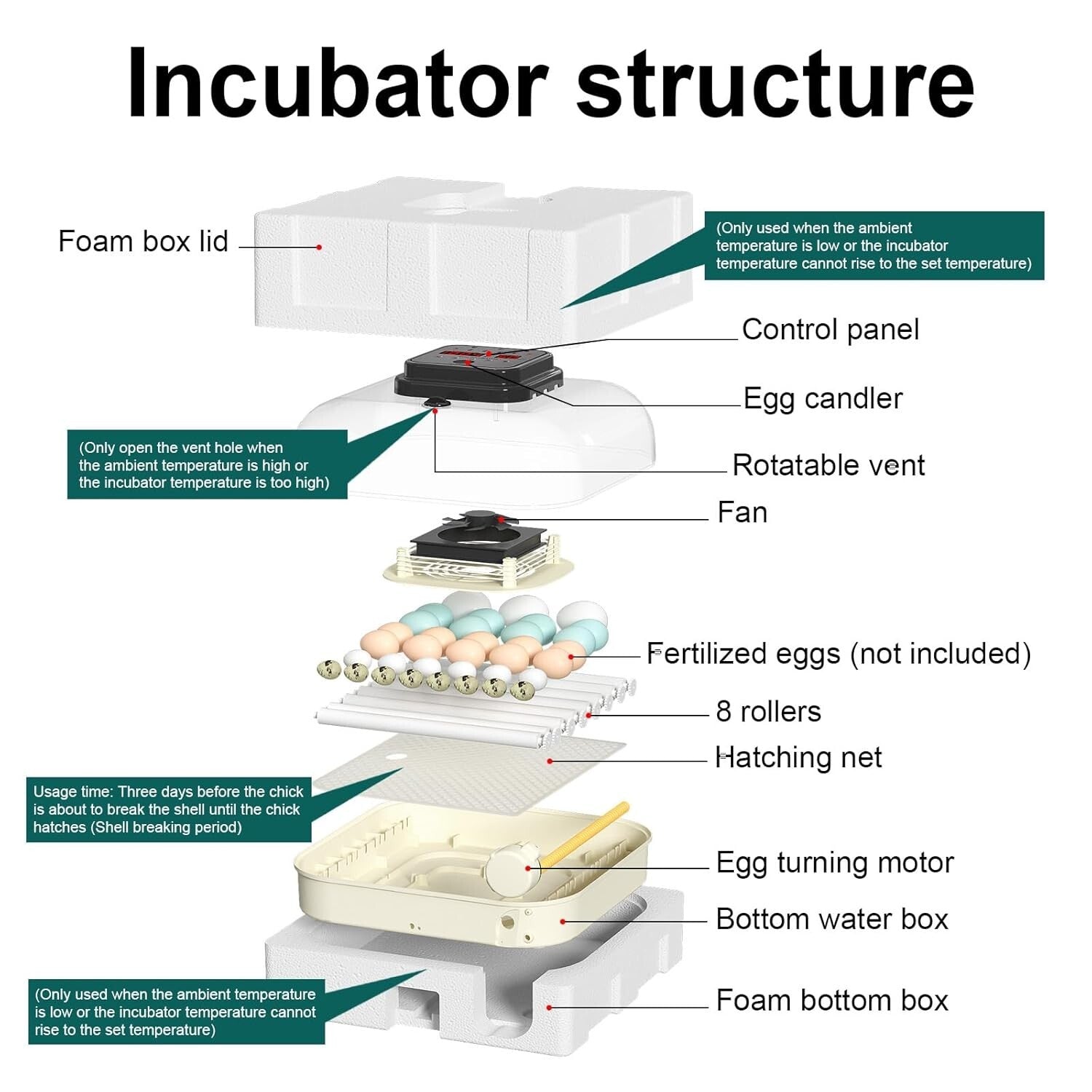 Incubator structure

Foam box lid

(Only used when the ambient temperature is low or the incubator temperature cannot rise to the set temperature)

Control panel

Egg candler

(Only open the vent hole when the ambient temperature is high or the incubator temperature is too high)

Rotatable vent

Fan

Fertilized eggs (not included)

8 rollers

Hatching net

Usage time: Three days before the chick is about to break the shell until the chick hatches (Shell breaking period)

Egg turning motor

Bottom water box

(Only used when the ambient temperature is low or the incubator temperature cannot rise to the set temperature)

Foam bottom box