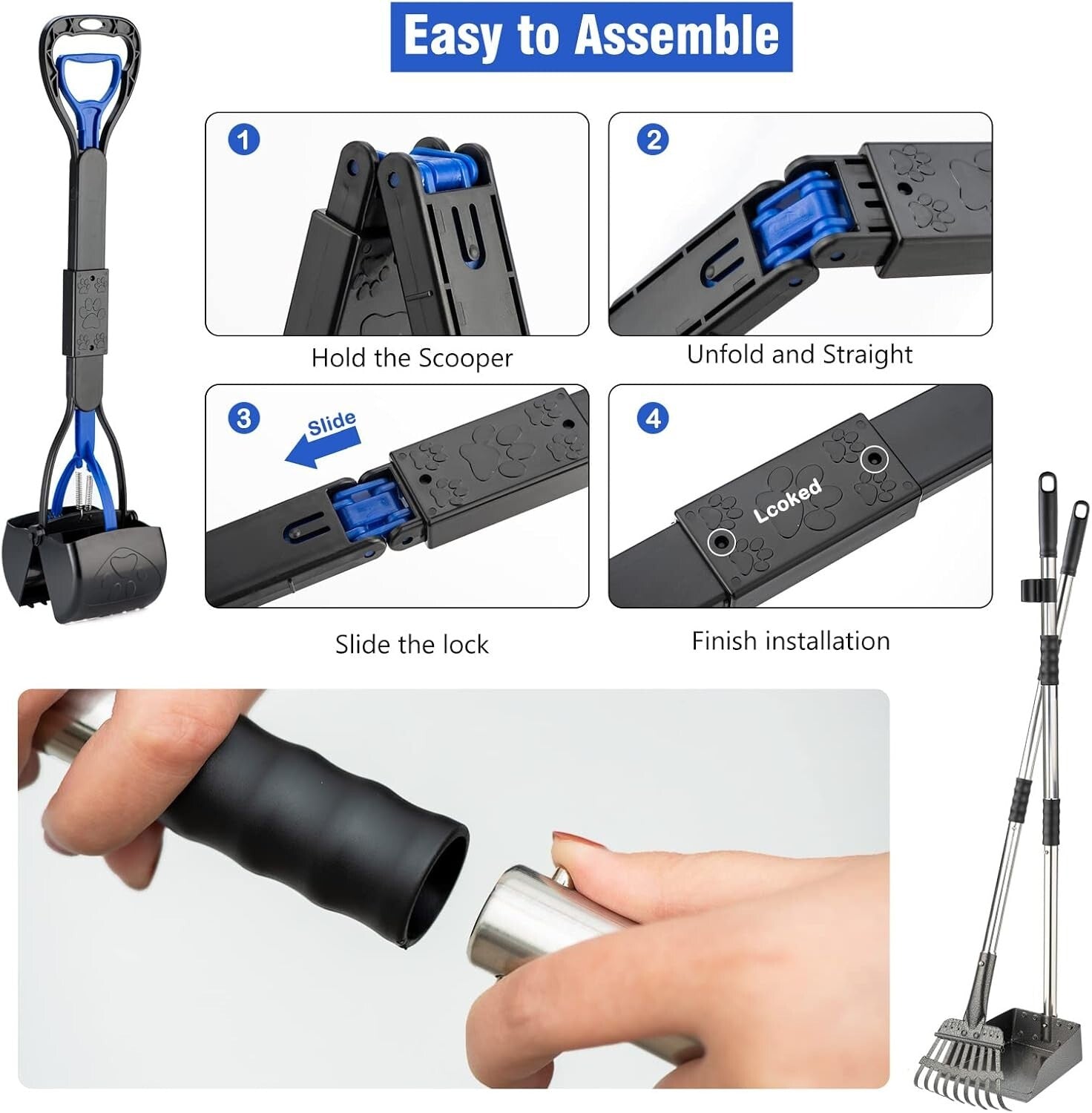 Easy to Assemble

1

Hold the Scooper

2

Unfold and Straight

3

Slide

Slide the lock

4

Lcoked

Finish installation