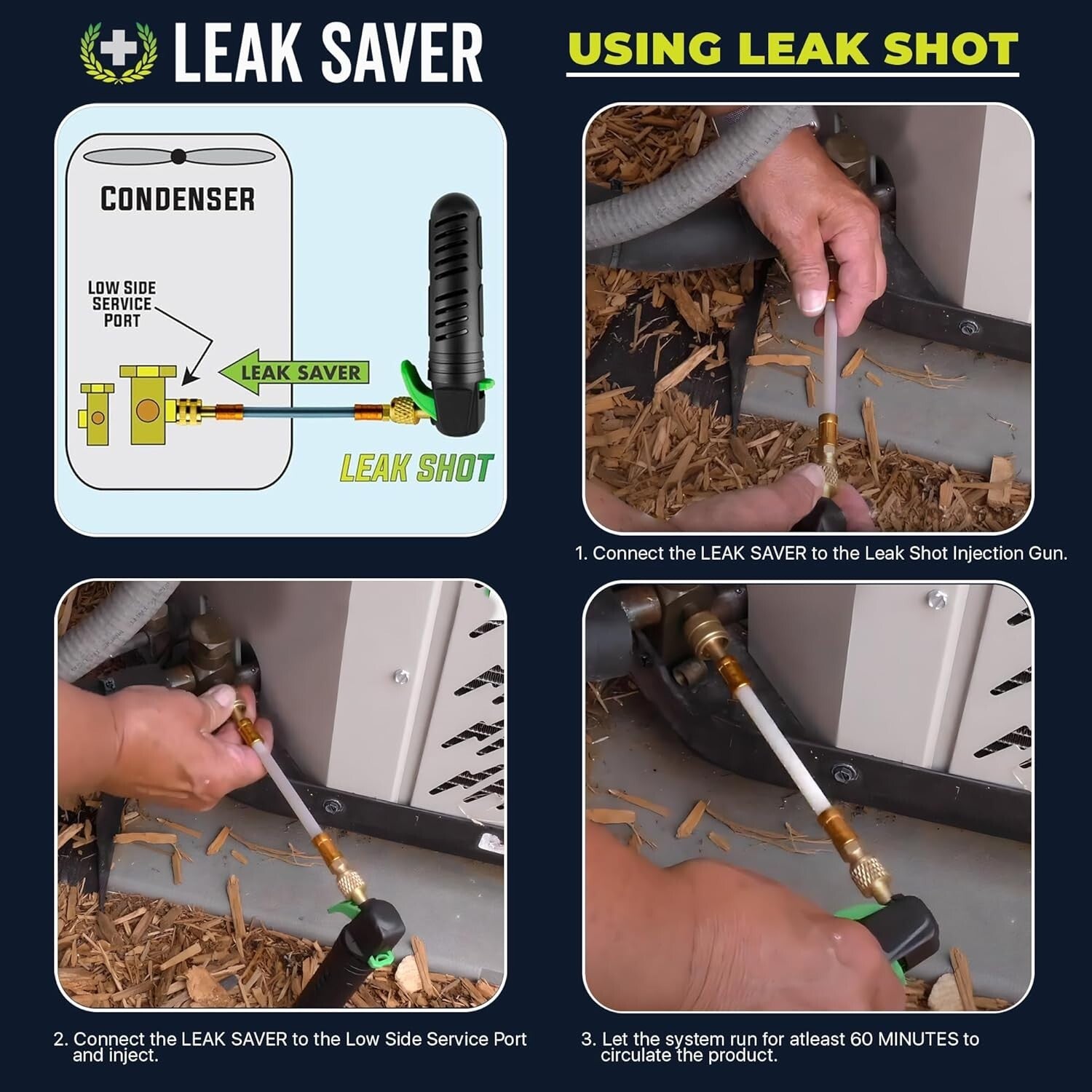 LEAK SAVER

USING LEAK SHOT

CONDENSER

LOW SIDE SERVICE PORT

LEAK SAVER

LEAK SHOT

1. Connect the LEAK SAVER to the Leak Shot Injection Gun.

2. Connect the LEAK SAVER to the Low Side Service Port and inject.

3. Let the system run for atleast 60 MINUTES to circulate the product.