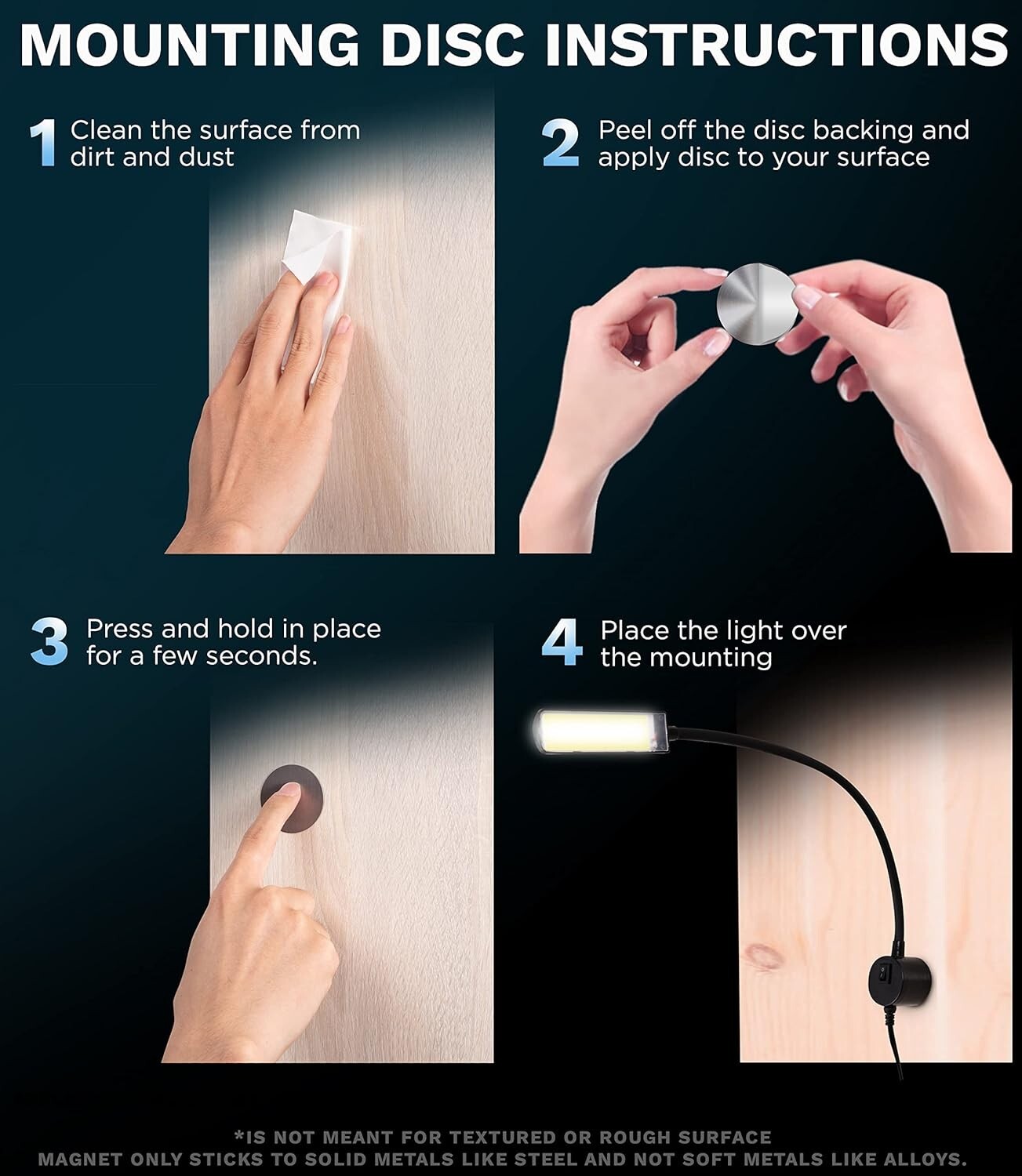 MOUNTING DISC INSTRUCTIONS

1 Clean the surface from dirt and dust

2 Peel off the disc backing and apply disc to your surface

3 Press and hold in place for a few seconds.

4 Place the light over the mounting

*IS NOT MEANT FOR TEXTURED OR ROUGH SURFACE
MAGNET ONLY STICKS TO SOLID METALS LIKE STEEL AND NOT SOFT METALS LIKE ALLOYS.