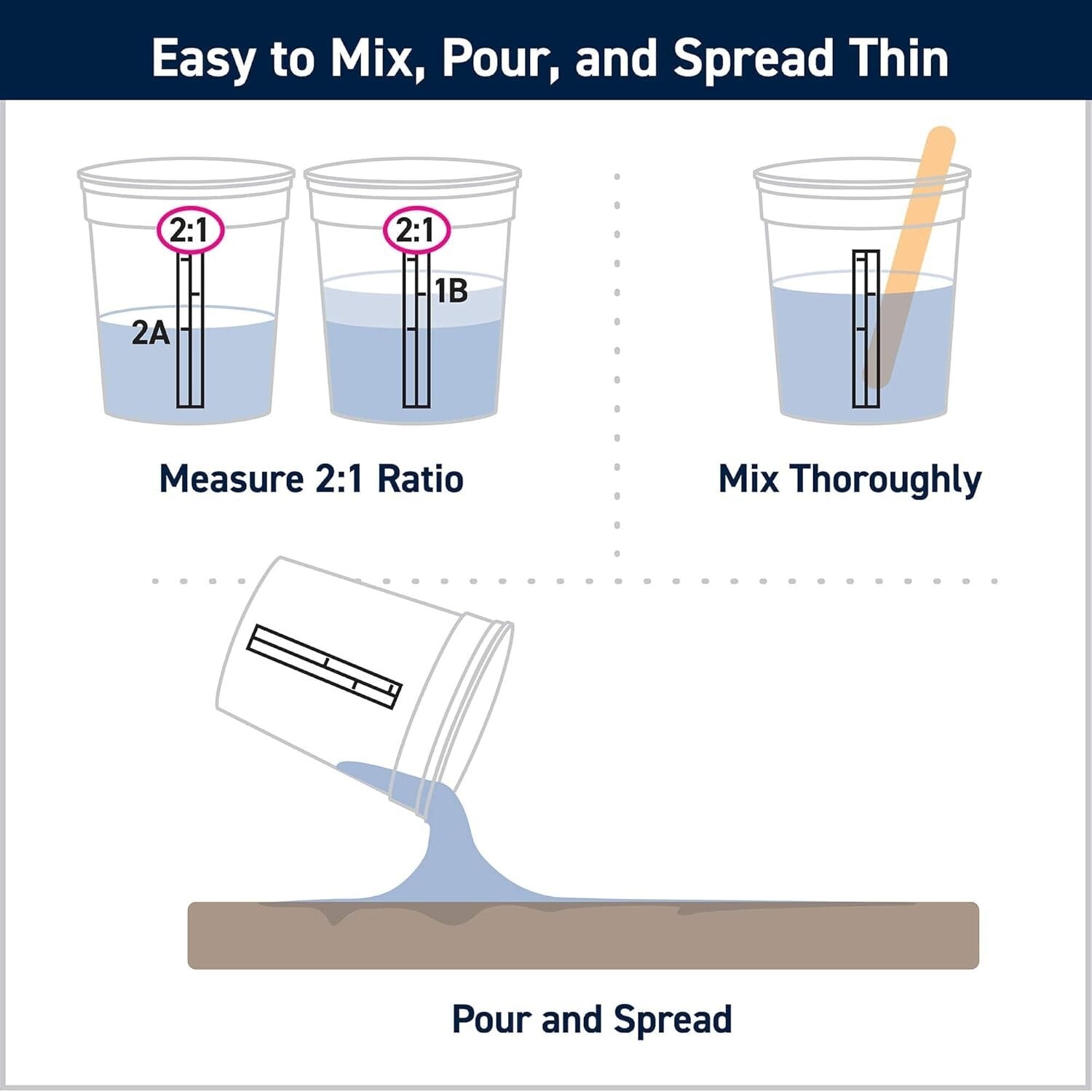 Easy to Mix, Pour, and Spread Thin

2:1

2A

2:1

1B

Measure 2:1 Ratio

Mix Thoroughly

Pour and Spread