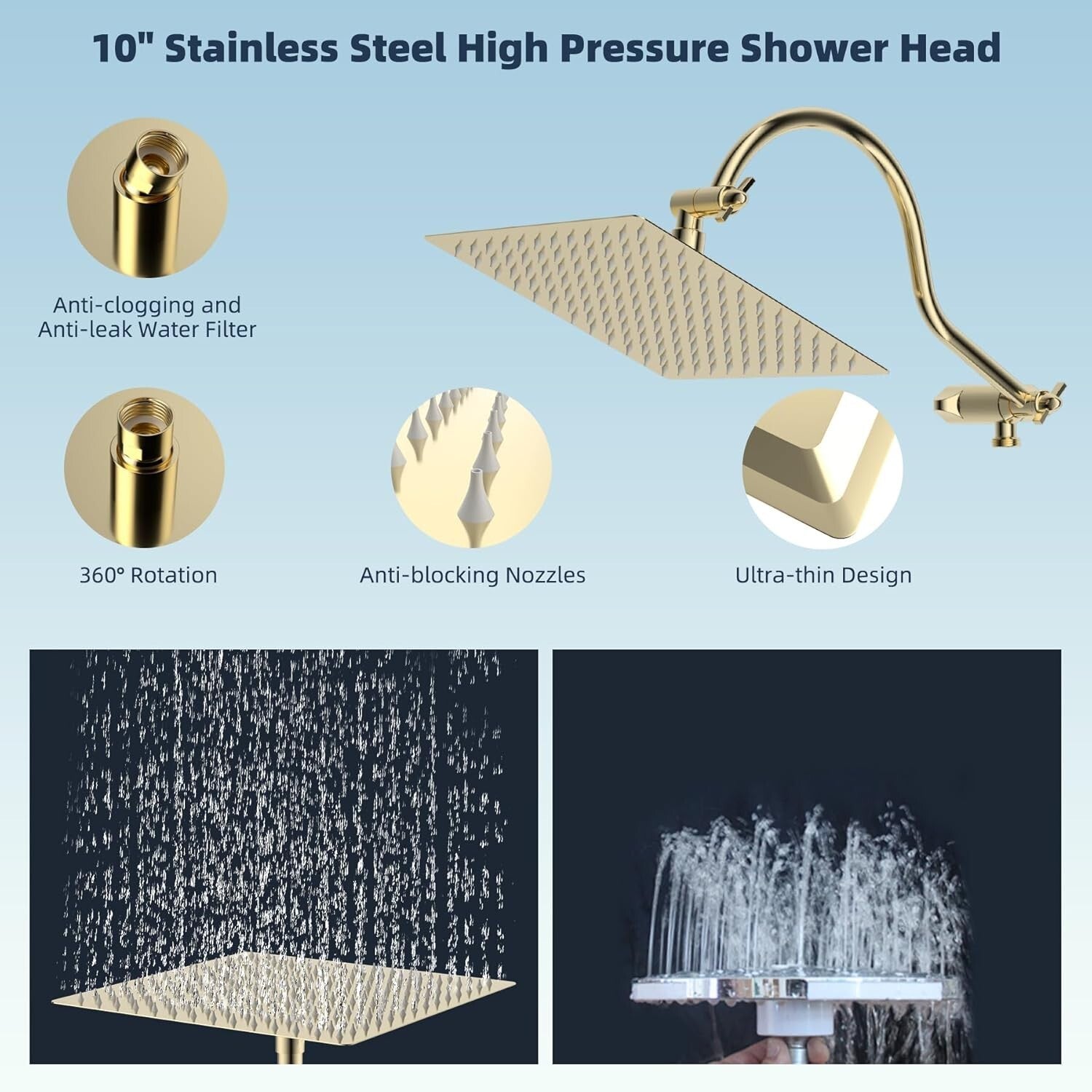 10" Stainless Steel High Pressure Shower Head

Anti-clogging and Anti-leak Water Filter

360° Rotation

Anti-blocking Nozzles

Ultra-thin Design