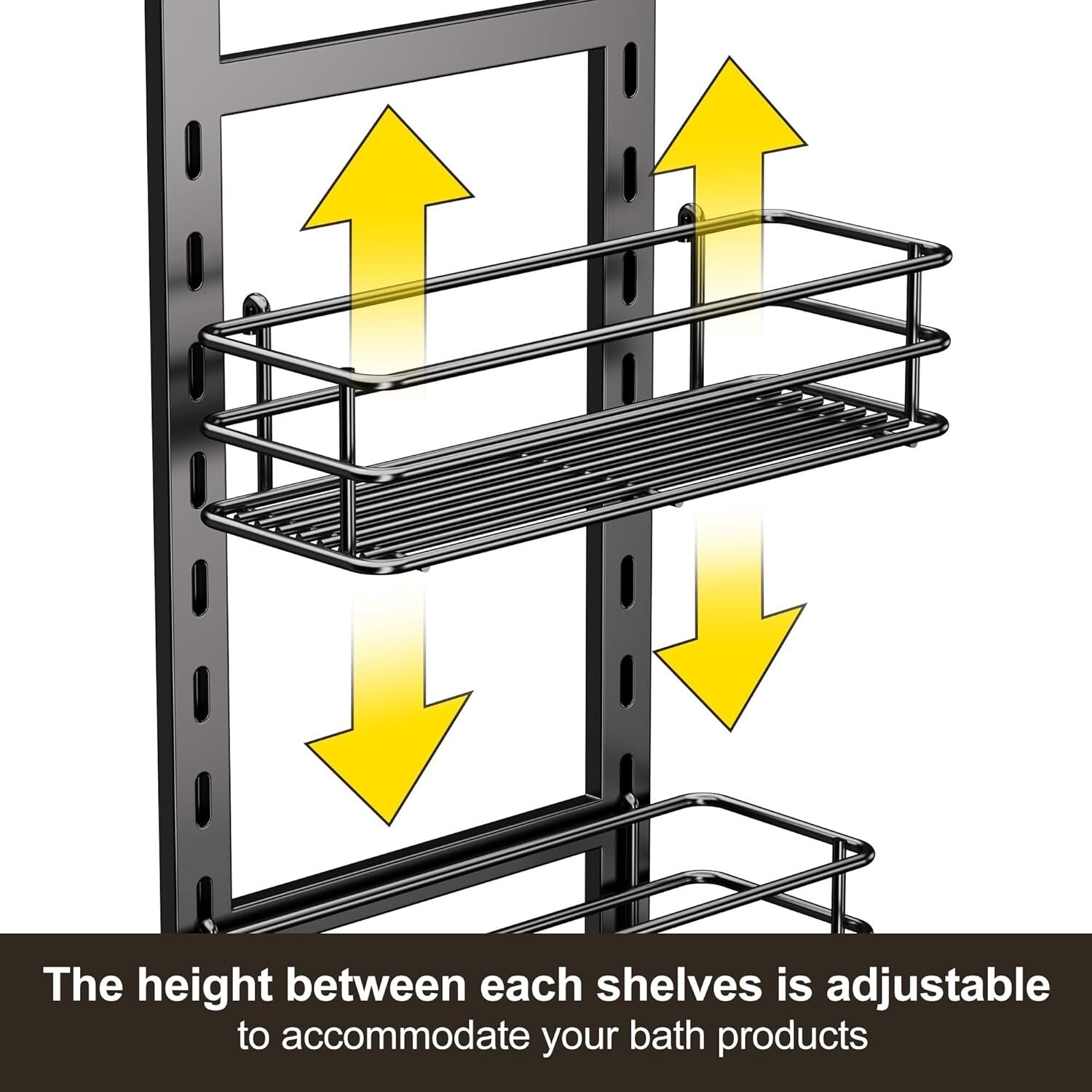 The height between each shelves is adjustable
to accommodate your bath products