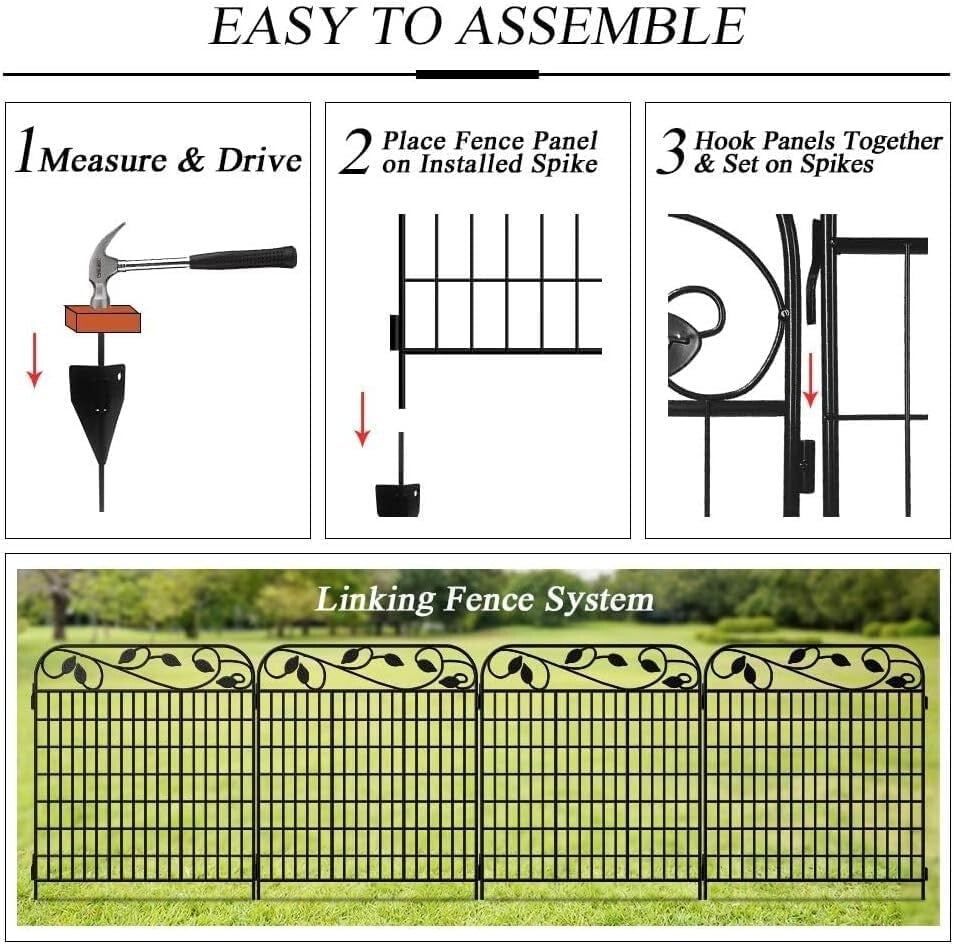 EASY TO ASSEMBLE

1 Measure & Drive

2 Place Fence Panel on Installed Spike

3 Hook Panels Together & Set on Spikes

Linking Fence System