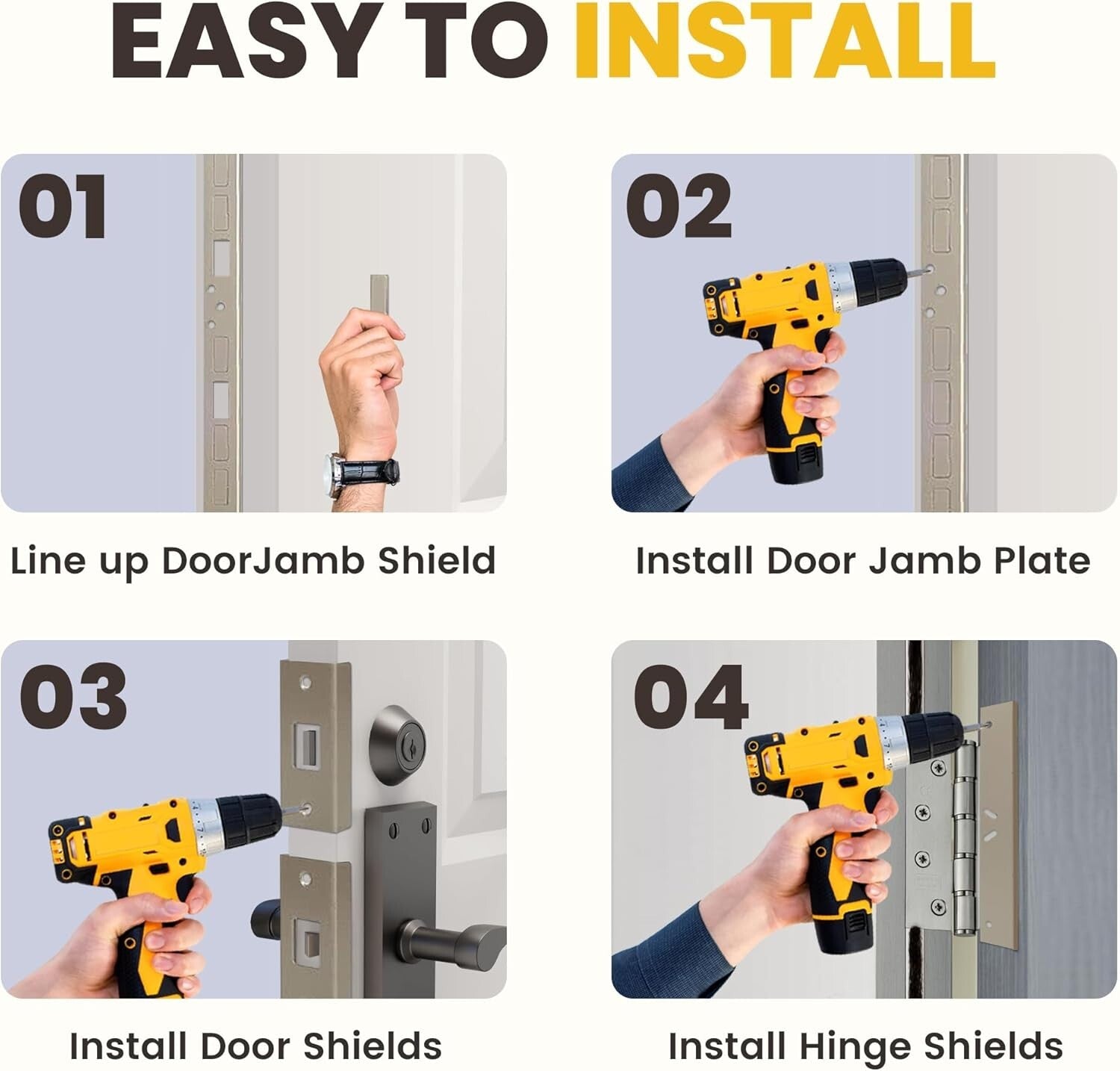 EASY TO INSTALL

01

Line up DoorJamb Shield

02

Install Door Jamb Plate

03

Install Door Shields

04

Install Hinge Shields