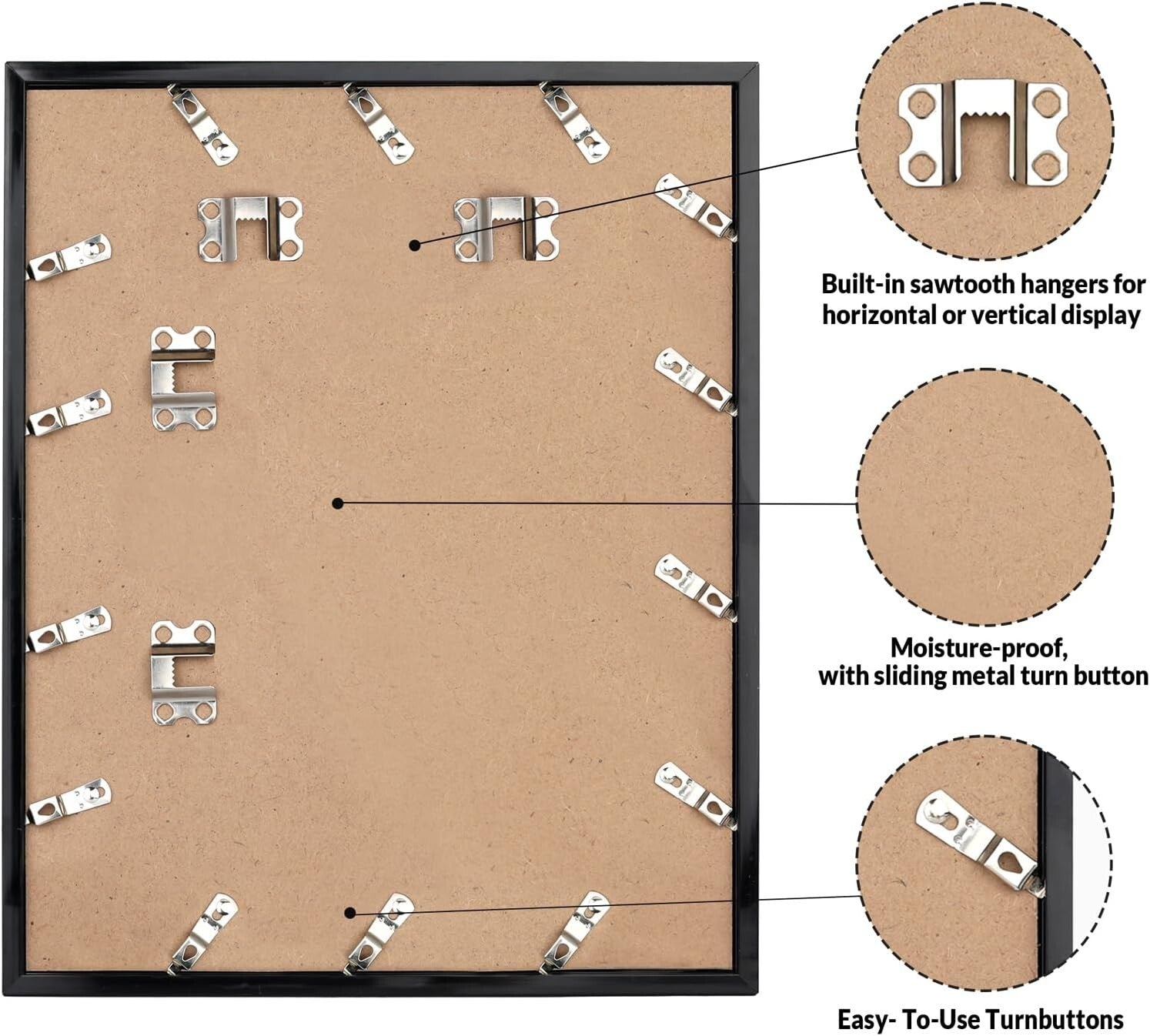 Built-in sawtooth hangers for horizontal or vertical display

Moisture-proof, with sliding metal turn button

Easy- To-Use Turnbuttons