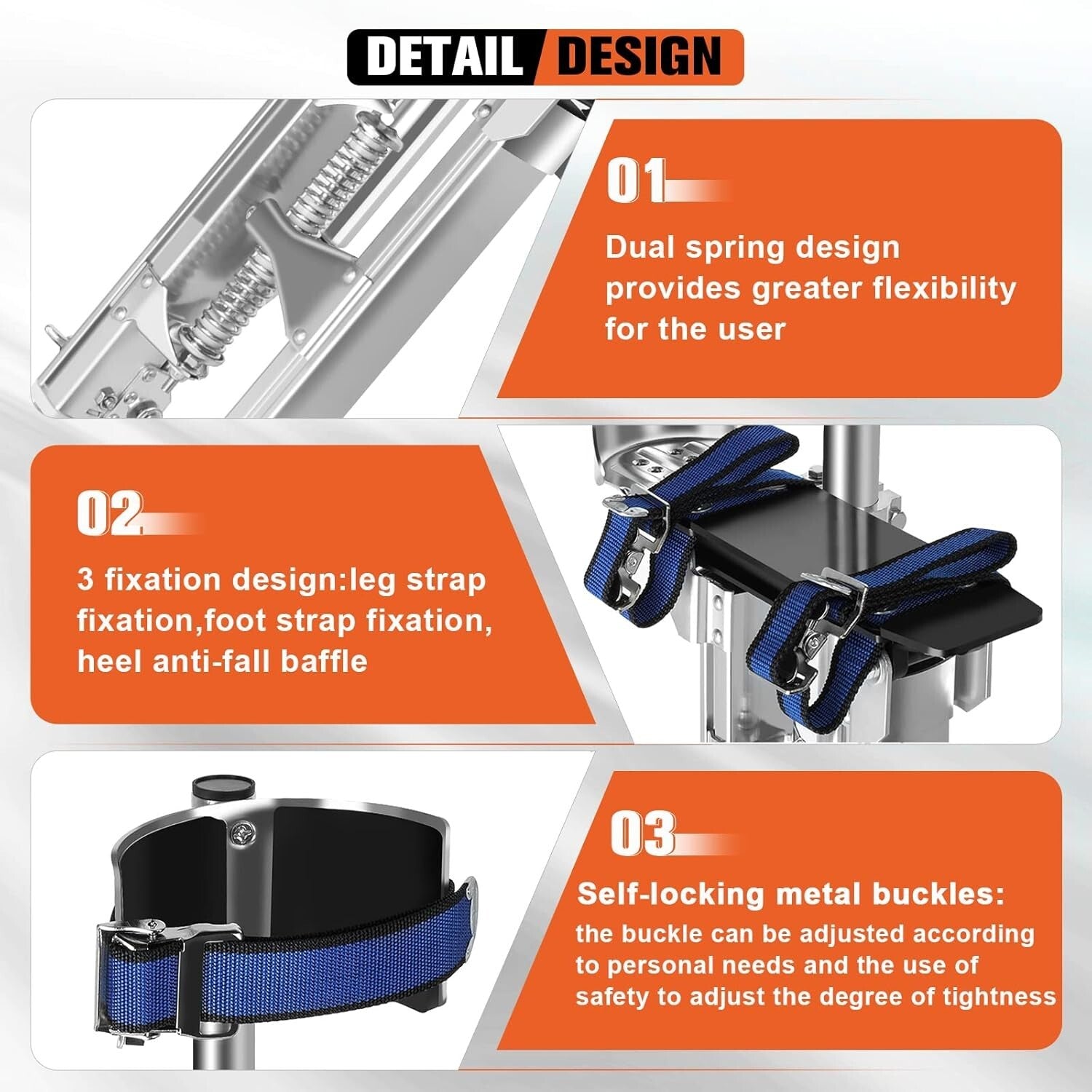 DETAIL DESIGN

01

Dual spring design provides greater flexibility for the user

02

3 fixation design:leg strap fixation,foot strap fixation, heel anti-fall baffle

03

Self-locking metal buckles:

the buckle can be adjusted according to personal needs and the use of safety to adjust the degree of tightness