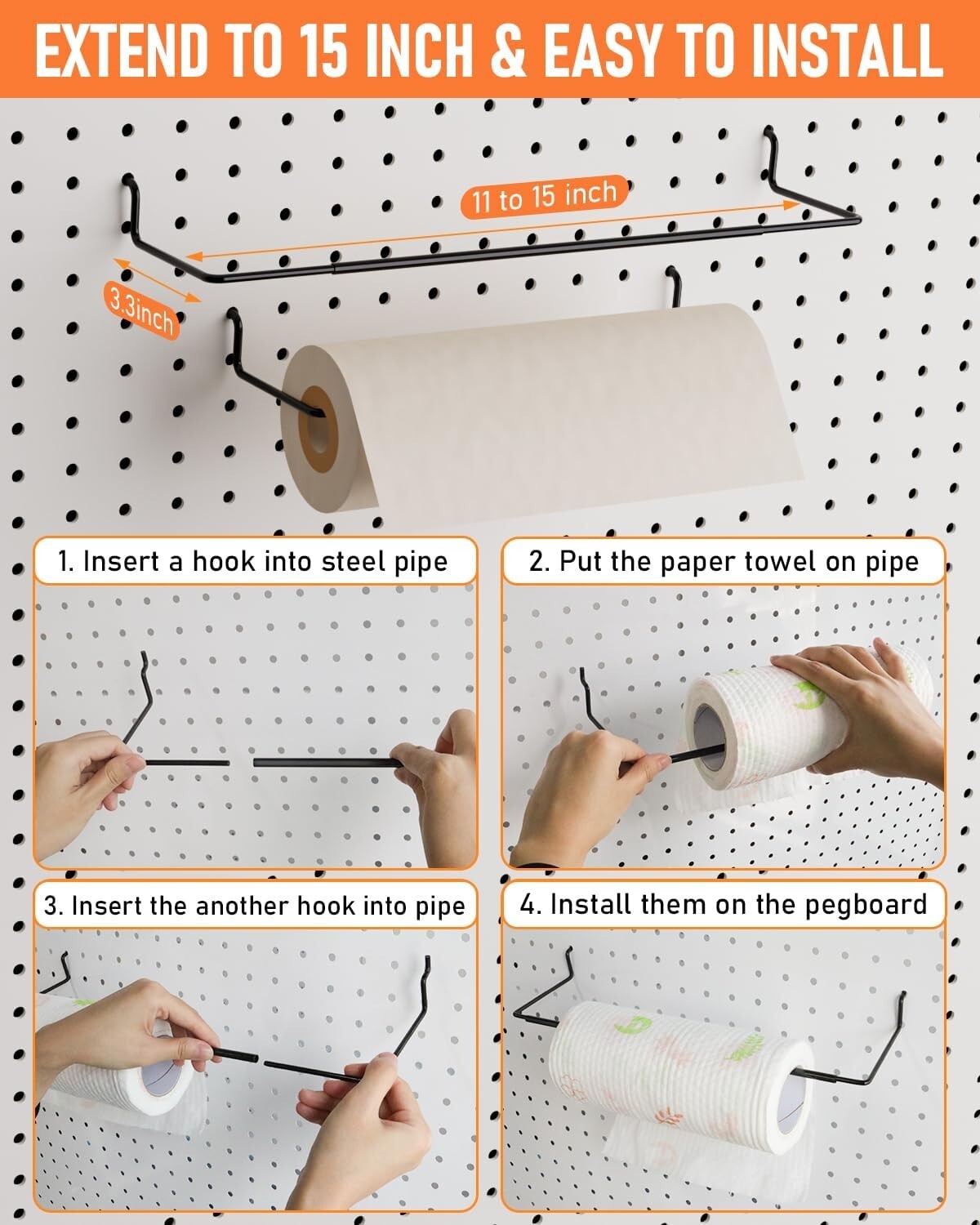 EXTEND TO 15 INCH & EASY TO INSTALL

11 to 15 inch

3.3inch

1. Insert a hook into steel pipe

2. Put the paper towel on pipe

3. Insert the another hook into pipe

4. Install them on the pegboard