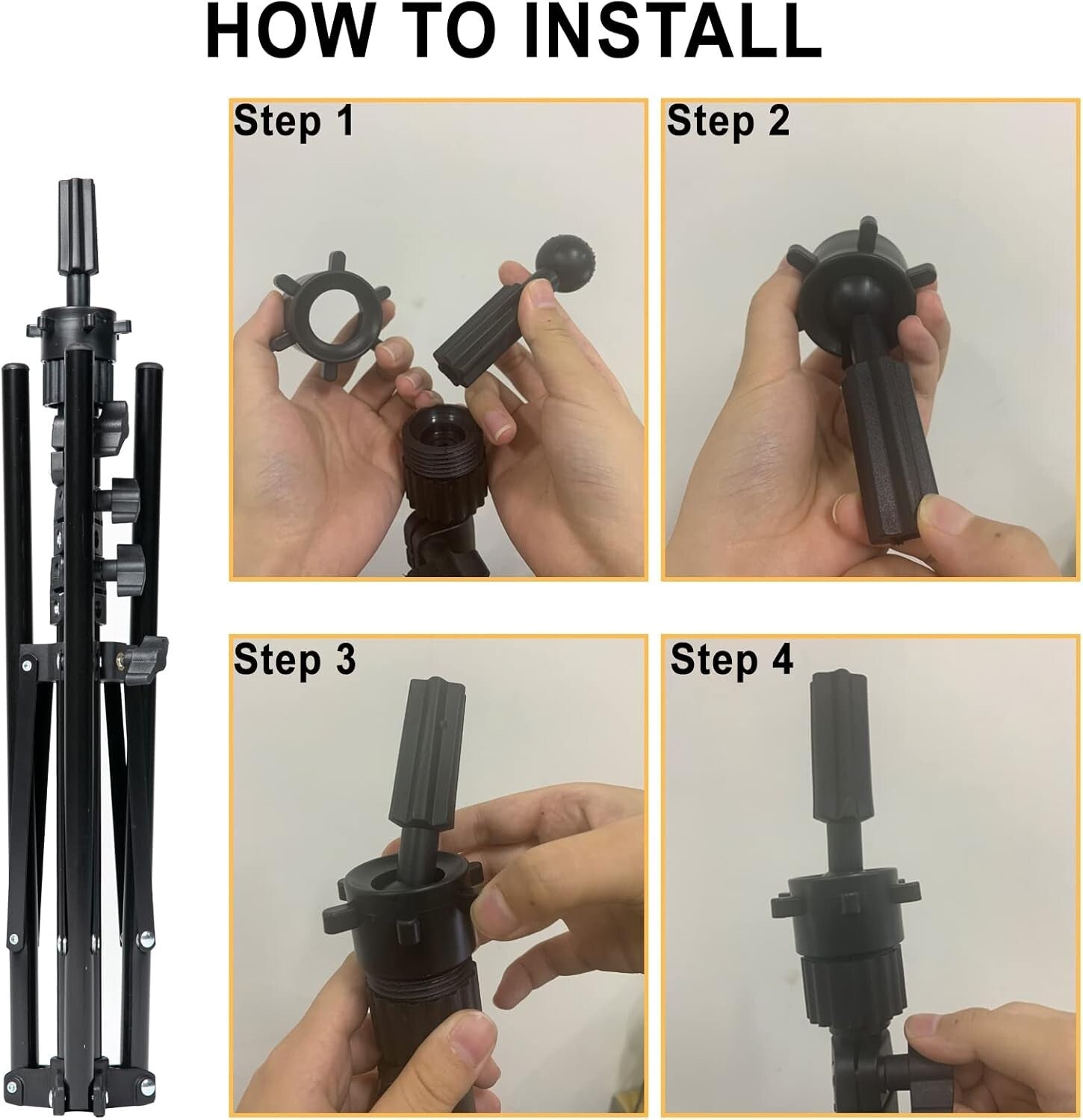 HOW TO INSTALL

Step 1

Step 2

Step 3

Step 4