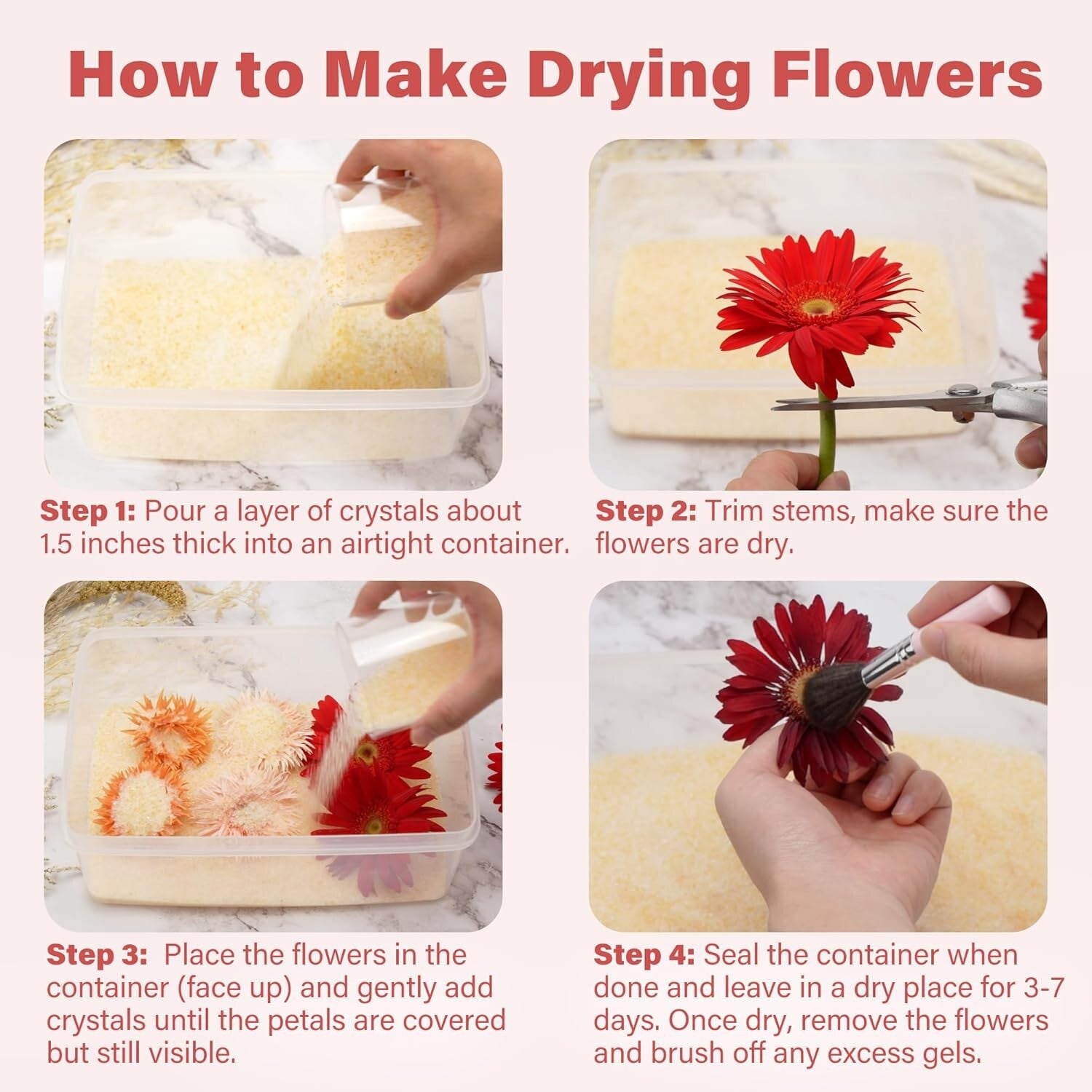 How to Make Drying Flowers

Step 1: Pour a layer of crystals about 1.5 inches thick into an airtight container.

Step 2: Trim stems, make sure the flowers are dry.

Step 3: Place the flowers in the container (face up) and gently add crystals until the petals are covered but still visible.

Step 4: Seal the container when done and leave in a dry place for 3-7 days. Once dry, remove the flowers and brush off any excess gels.