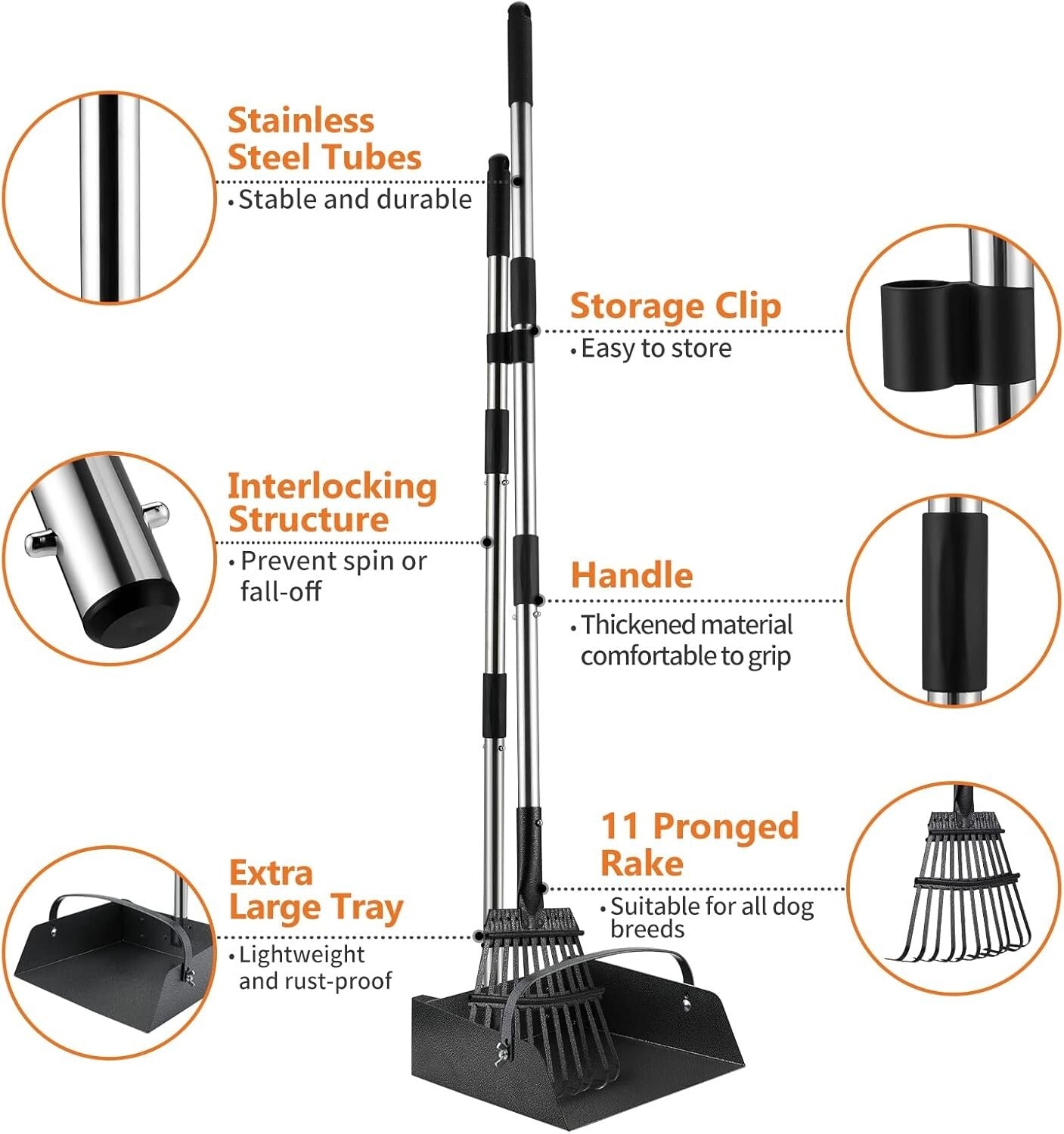 Stainless Steel Tubes
• Stable and durable

Storage Clip
• Easy to store

Interlocking Structure
• Prevent spin or fall-off

Handle
• Thickened material comfortable to grip

11 Pronged Rake
• Suitable for all dog breeds

Extra Large Tray
• Lightweight and rust-proof