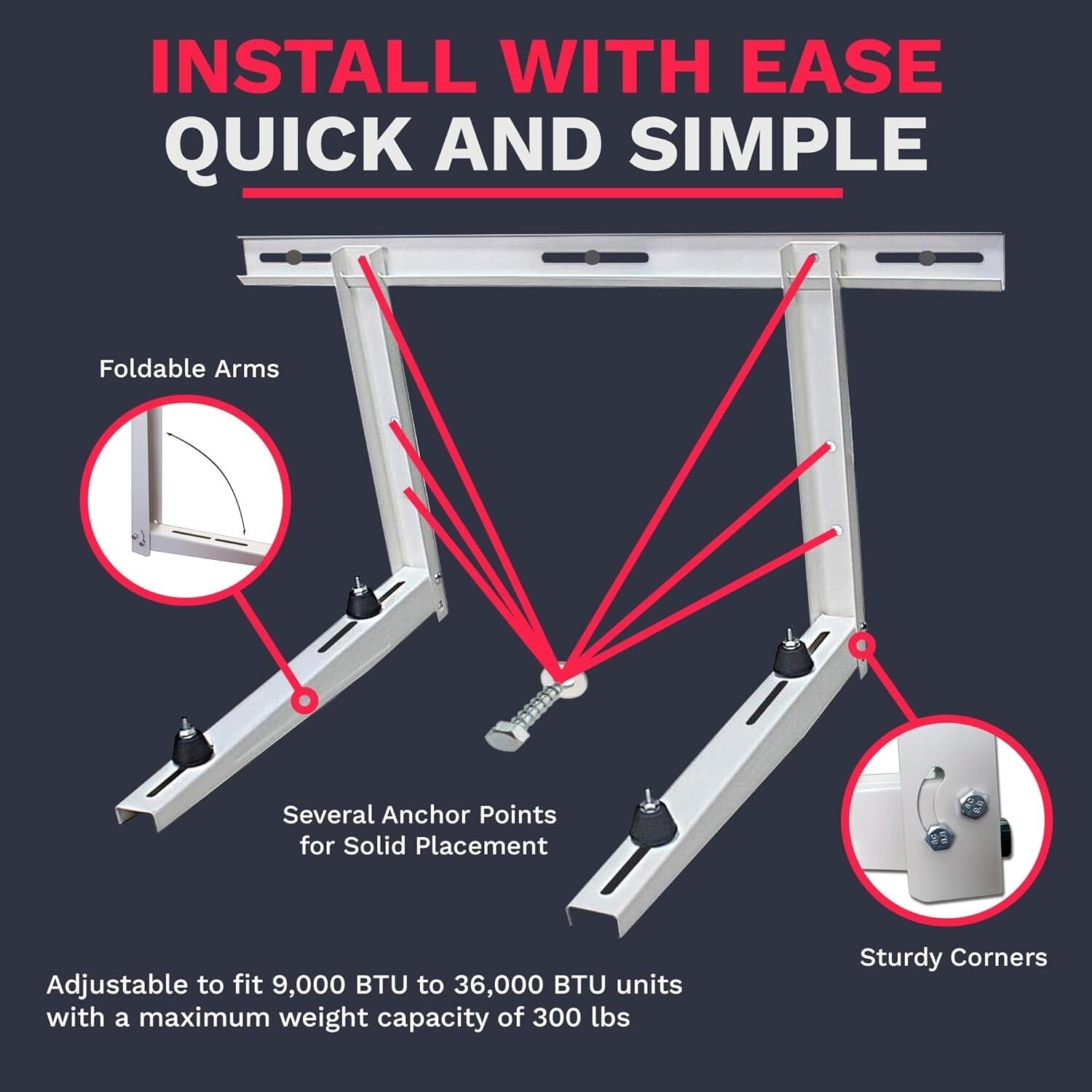 INSTALL WITH EASE
QUICK AND SIMPLE

Foldable Arms

Several Anchor Points for Solid Placement

Sturdy Corners

Adjustable to fit 9,000 BTU to 36,000 BTU units with a maximum weight capacity of 300 lbs