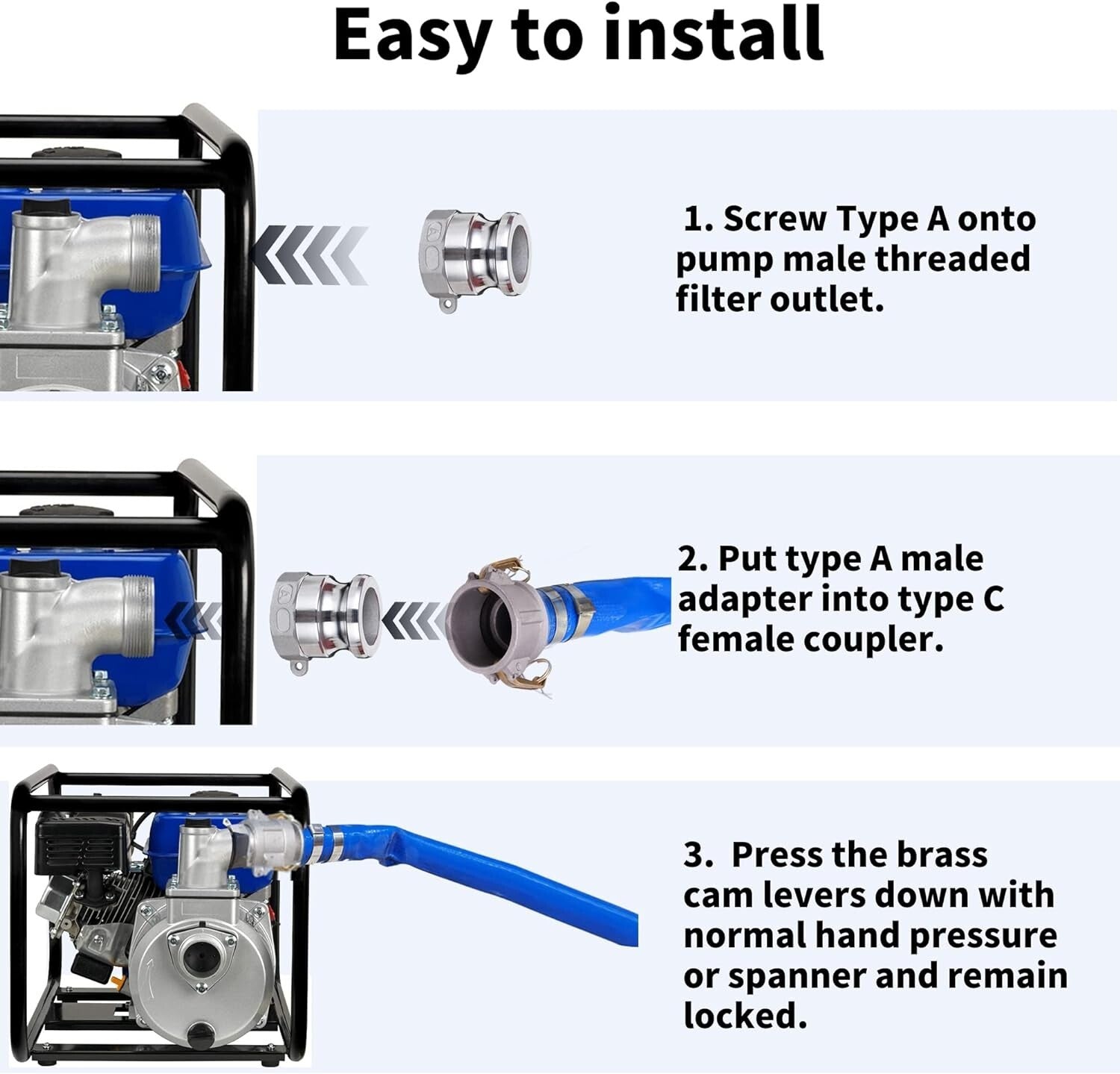 Easy to install

1. Screw Type A onto pump male threaded filter outlet.

2. Put type A male adapter into type C female coupler.

3. Press the brass cam levers down with normal hand pressure or spanner and remain locked.