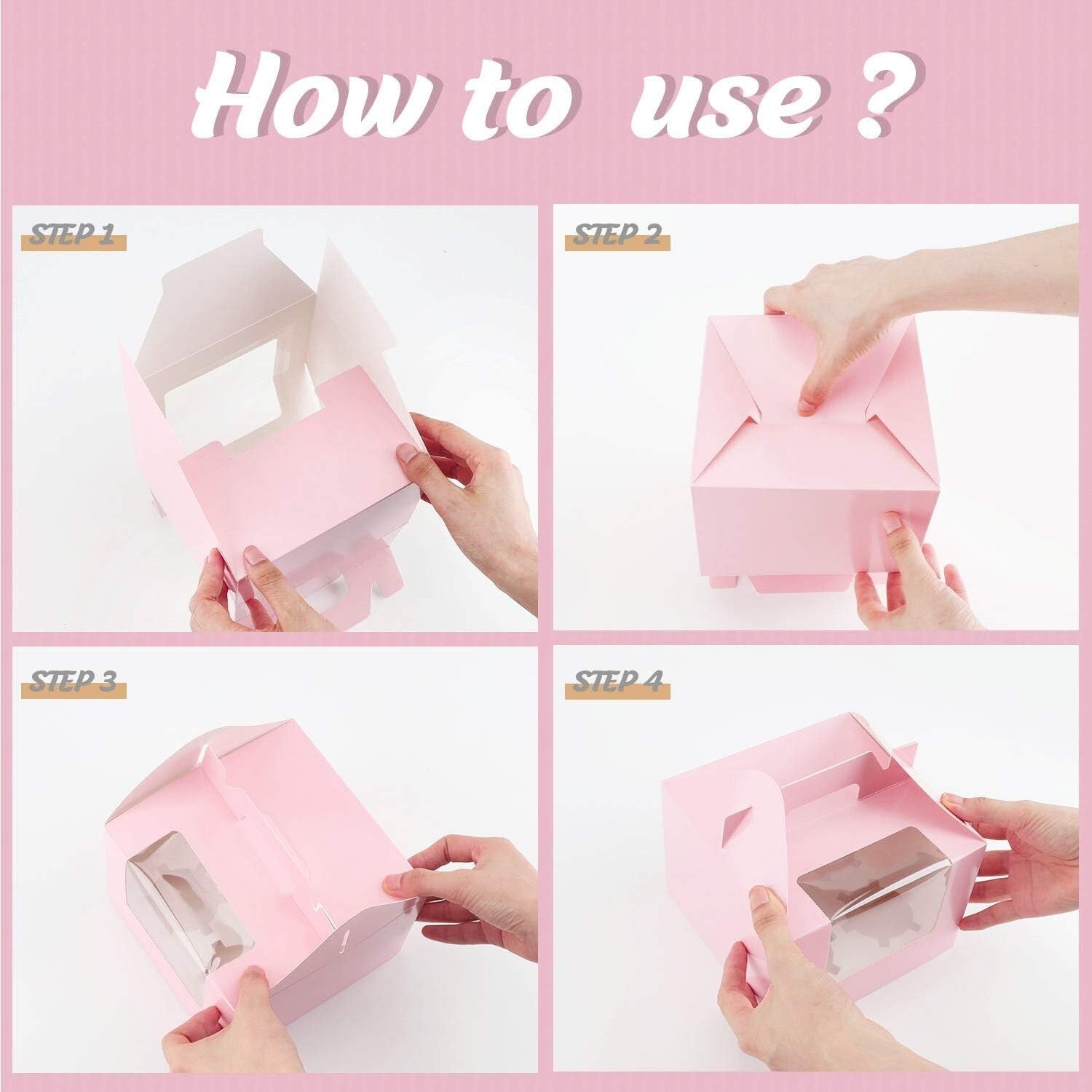 How to use ?

STEP 1

STEP 2

STEP 3

STEP 4