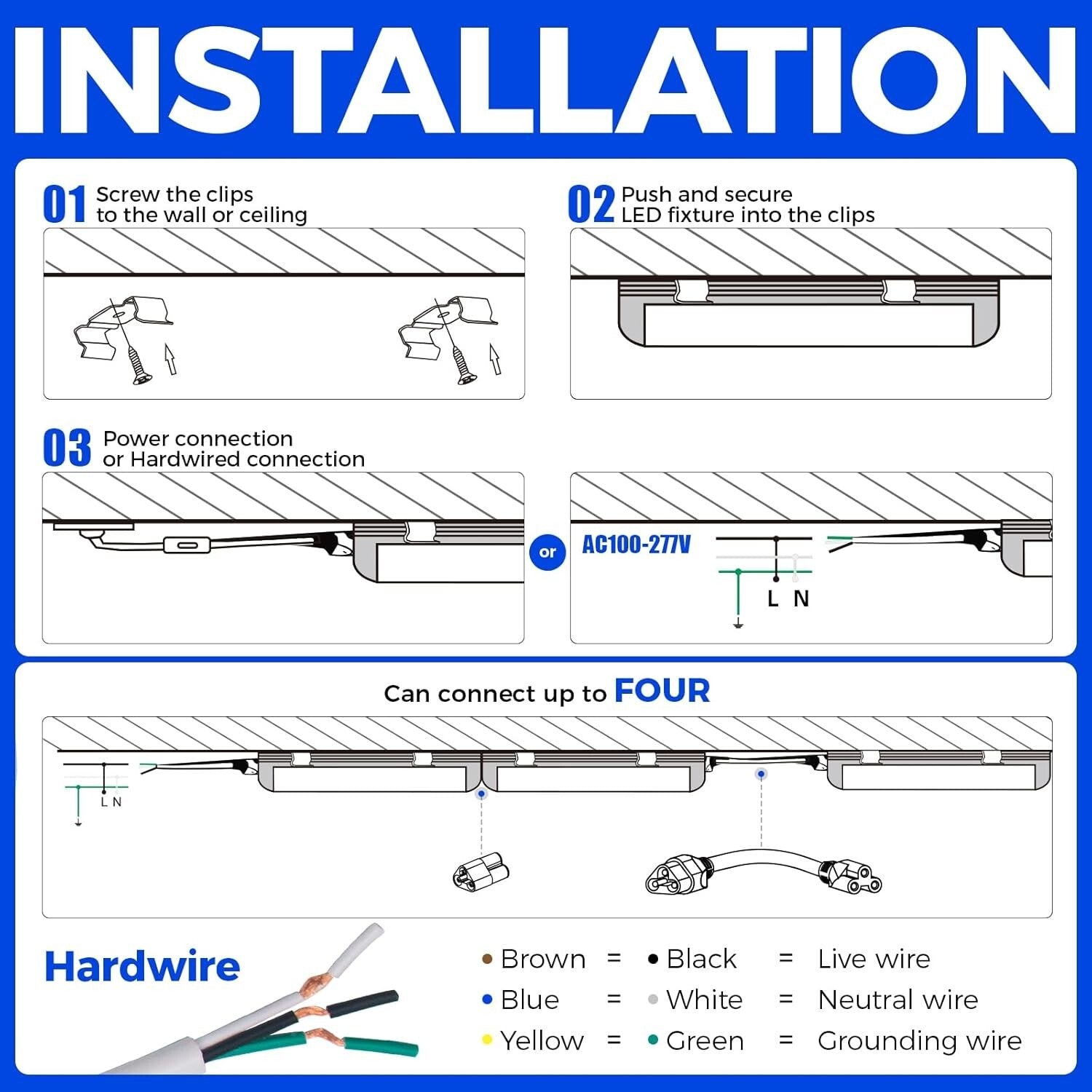 INSTALLATION

01 Screw the clips to the wall or ceiling

02 Push and secure LED fixture into the clips

03 Power connection or Hardwired connection

or

AC100-277V

L N

Can connect up to FOUR

L N

Hardwire

| | | | | |
|---|---|---|---|---|
| Brown | = | Black | = | Live wire |
| Blue | = | White | = | Neutral wire |
| Yellow | = | Green | = | Grounding wire |