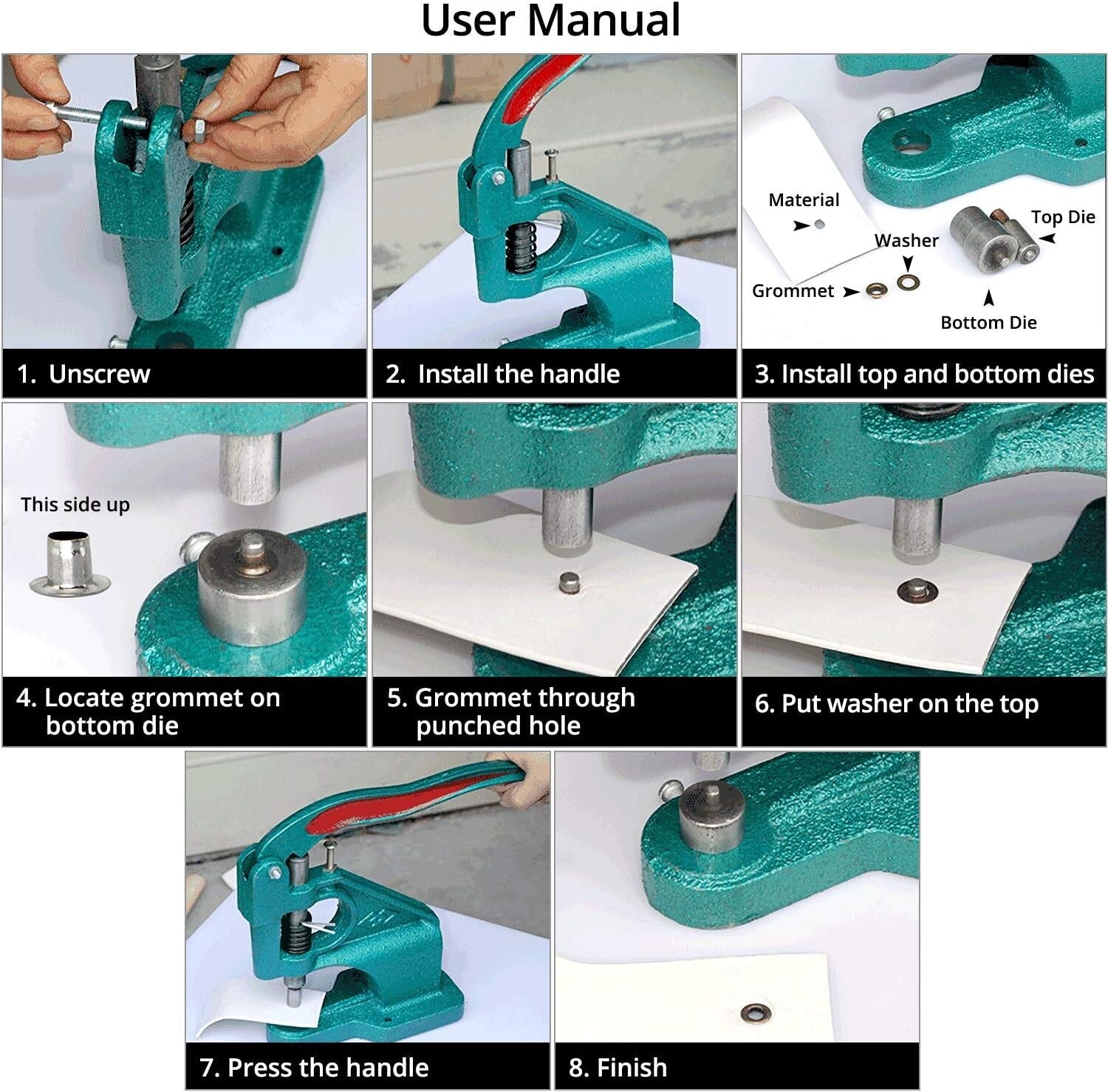 User Manual

1. Unscrew

2. Install the handle

Material

Washer

Top Die

Grommet

Bottom Die

3. Install top and bottom dies

This side up

4. Locate grommet on bottom die

5. Grommet through punched hole

6. Put washer on the top

7. Press the handle

8. Finish